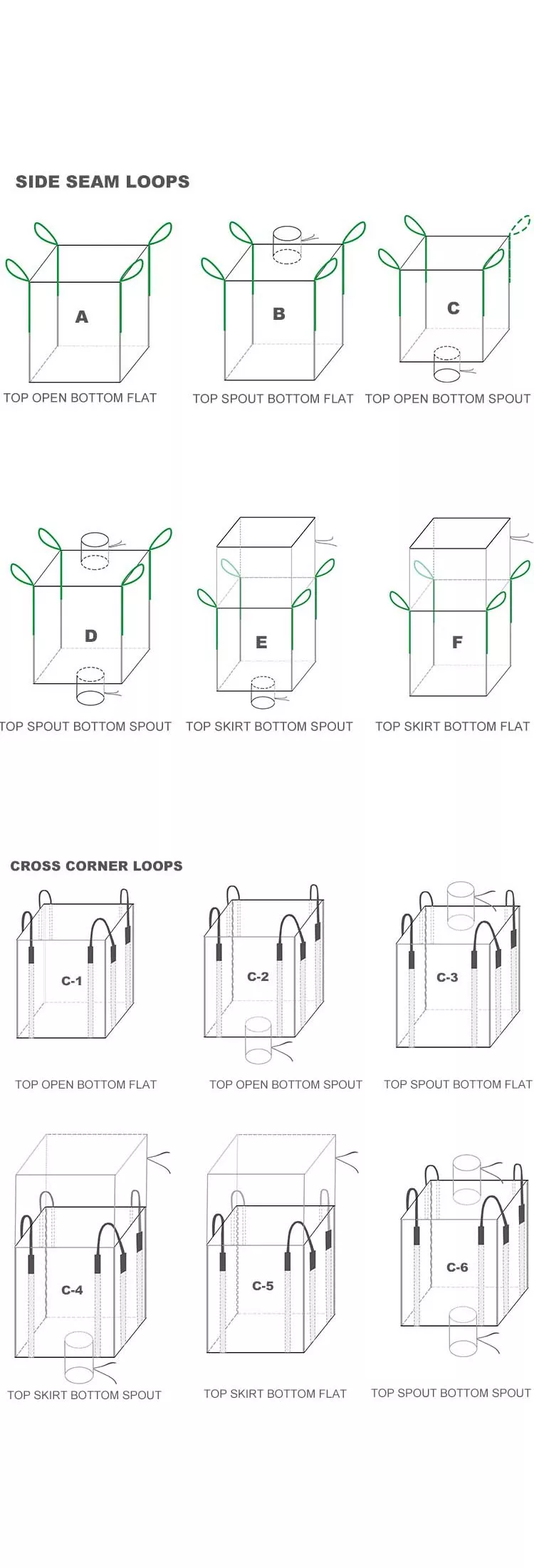 SIDE SEAM LOOPS

A
TOP OPEN BOTTOM FLAT

B
TOP SPOUT BOTTOM FLAT

C
TOP OPEN BOTTOM SPOUT

D
TOP SPOUT BOTTOM SPOUT

E
TOP SKIRT BOTTOM SPOUT

F
TOP SKIRT BOTTOM FLAT

CROSS CORNER LOOPS

C-1
TOP OPEN BOTTOM FLAT

C-2
TOP OPEN BOTTOM SPOUT

C-3
TOP SPOUT BOTTOM FLAT

C-4
TOP SKIRT BOTTOM SPOUT

C-5
TOP SKIRT BOTTOM FLAT

C-6
TOP SPOUT BOTTOM SPOUT