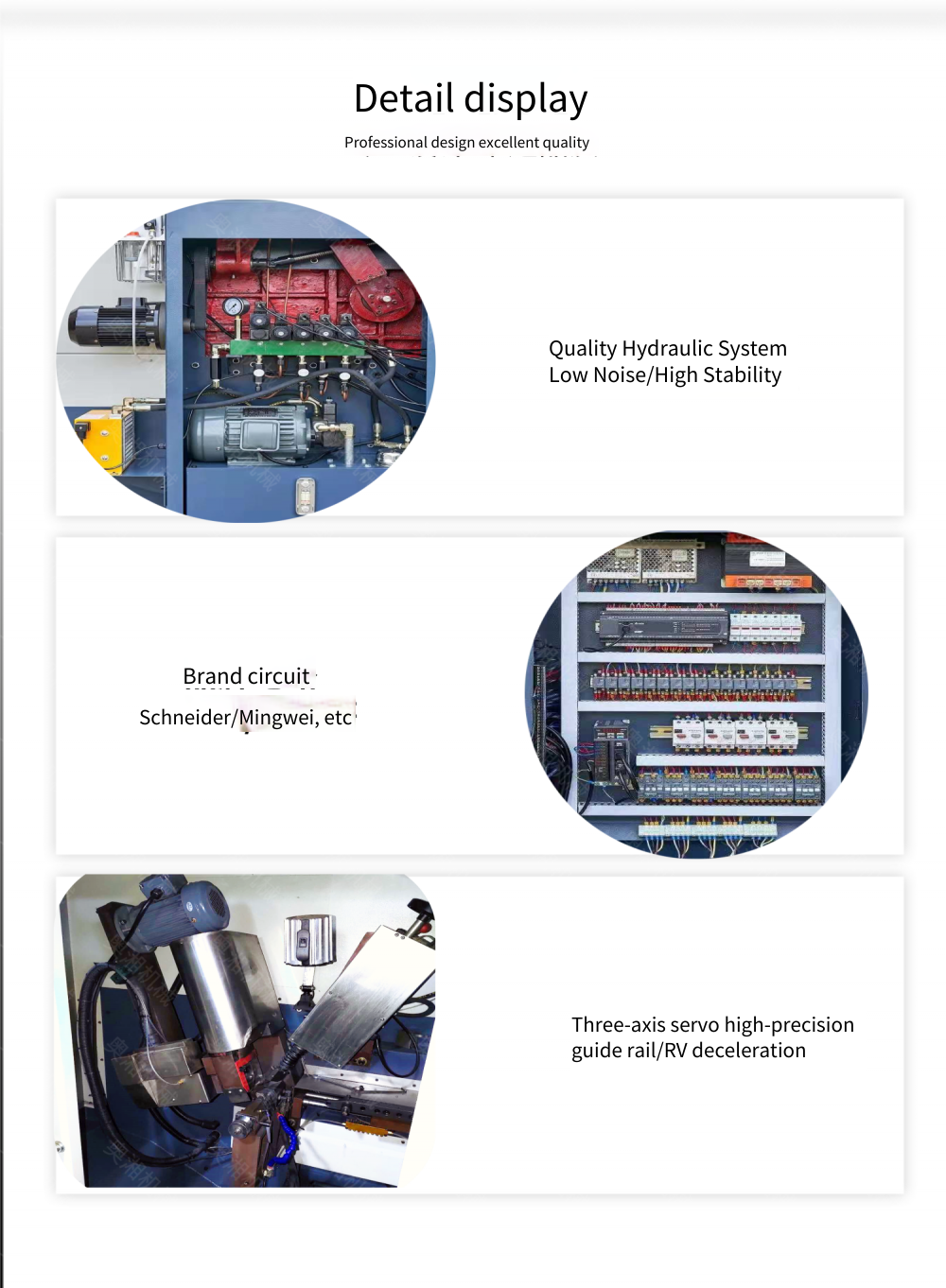 Detail display

Professional design excellent quality

Quality Hydraulic System
Low Noise/High Stability

Brand circuit

Schneider/Mingwei, etc

Three-axis servo high-precision guide rail/RV deceleration