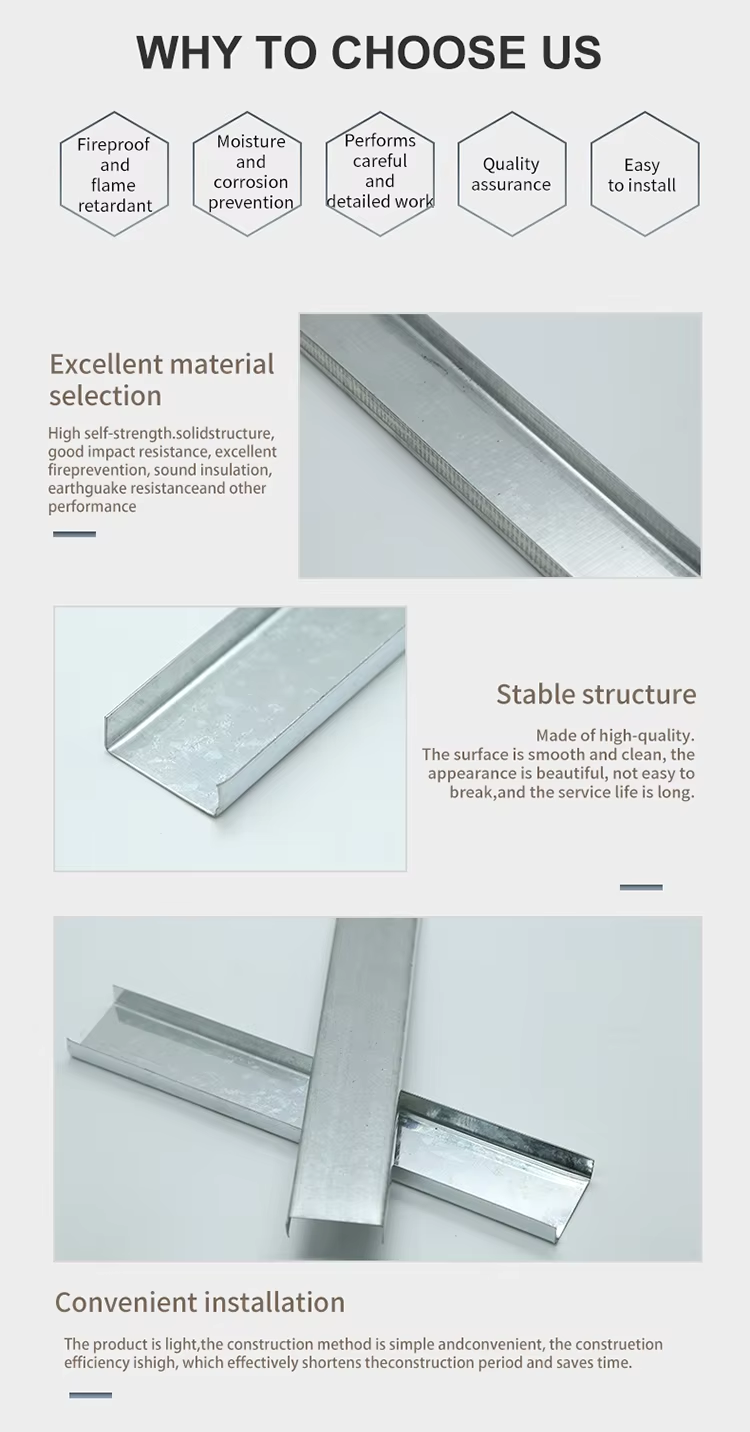 WHY TO CHOOSE US

Fireproof and flame retardant

Moisture and corrosion prevention

Performs careful and detailed work

Quality assurance

Easy to install

Excellent material selection

High self-strength.solidstructure, good impact resistance, excellent fireprevention, sound insulation, earthguake resistanceand other performance

Stable structure

Made of high-quality. The surface is smooth and clean, the appearance is beautiful, not easy to break,and the service life is long.

Convenient installation

The product is light,the construction method is simple andconvenient, the construetion efficiency ishigh, which effectively shortens theconstruction period and saves time.