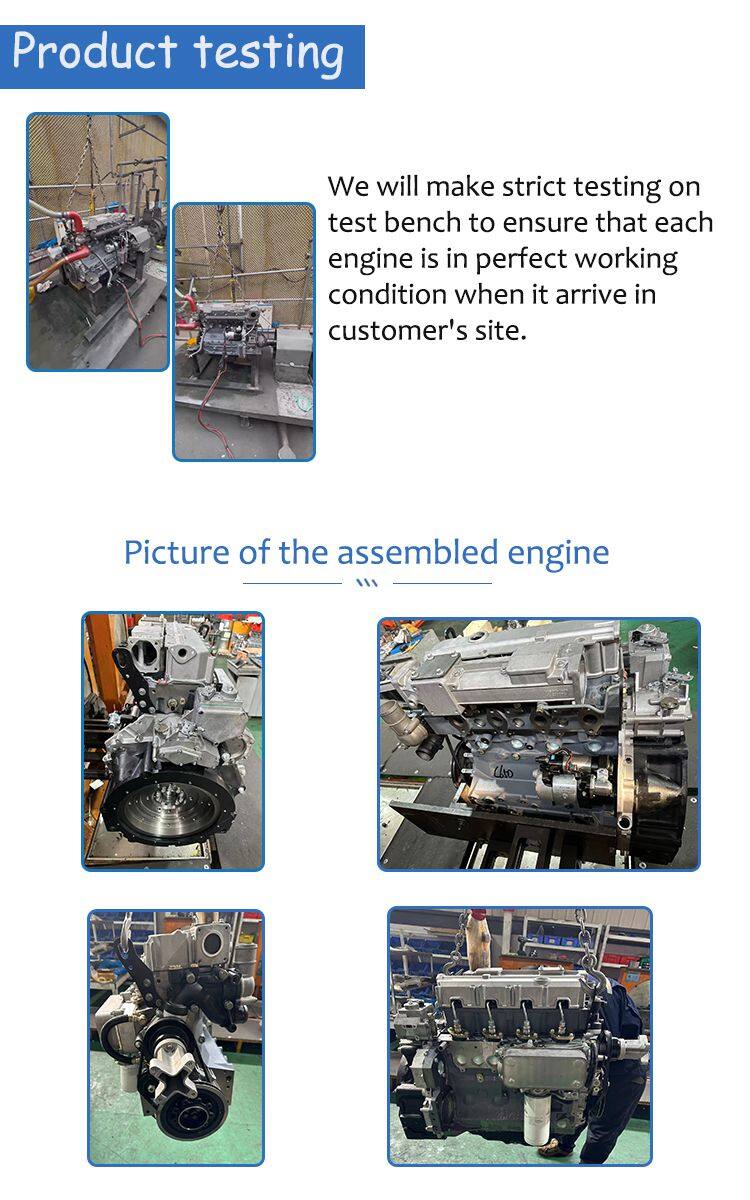 Product testing

We will make strict testing on test bench to ensure that each engine is in perfect working condition when it arrive in customer's site.

Picture of the assembled engine