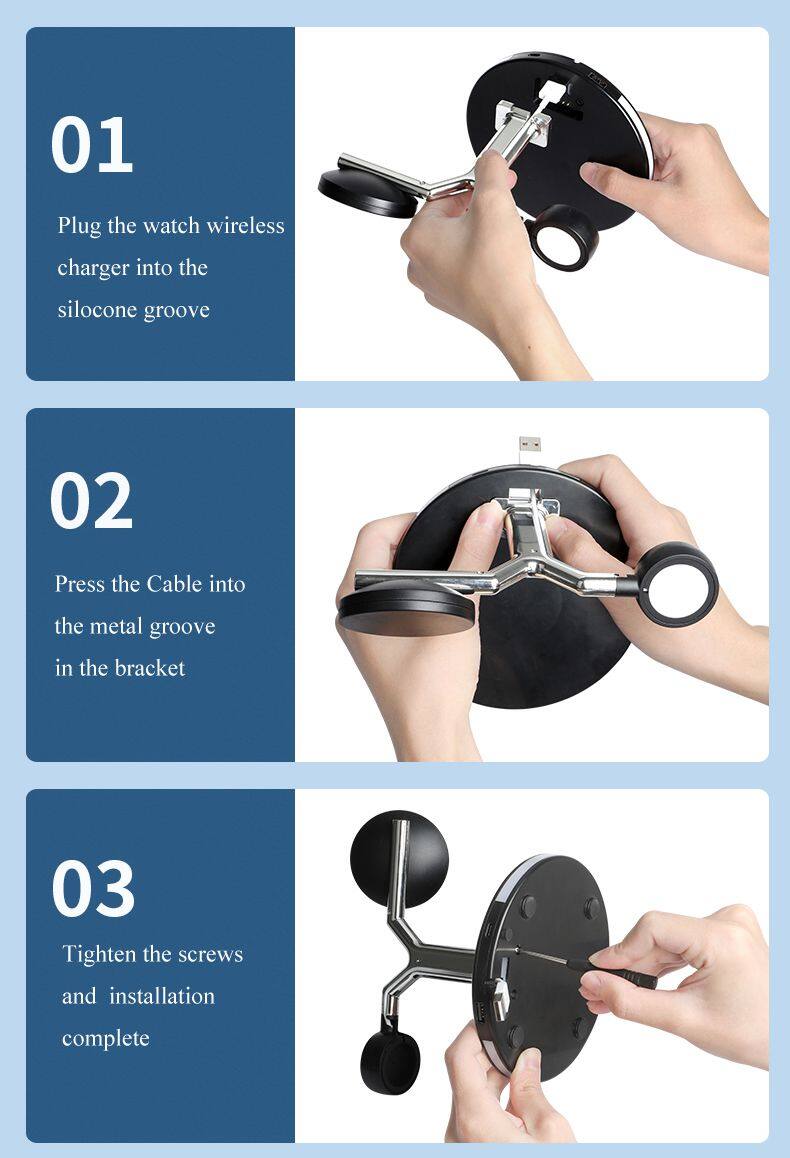 01

Plug the watch wireless charger into the silocone groove

02

Press the Cable into the metal groove in the bracket

03

Tighten the screws and installation complete