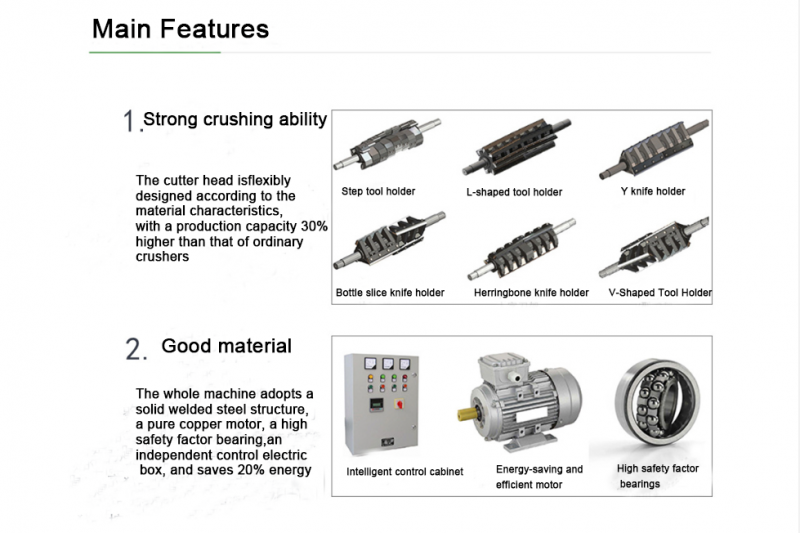 Main Features

1. Strong crushing ability

The cutter head isflexibly designed according to the material characteristics, with a production capacity 30% higher than that of ordinary crushers

Step tool holder

L-shaped tool holder

Y knife holder

Bottle slice knife holder

Herringbone knife holder

V-Shaped Tool Holder

2. Good material

The whole machine adopts a solid welded steel structure, a pure copper motor, a high safety factor bearing,an independent control electric box, and saves 20% energy

Intelligent control cabinet

Energy-saving and efficient motor

High safety factor bearings