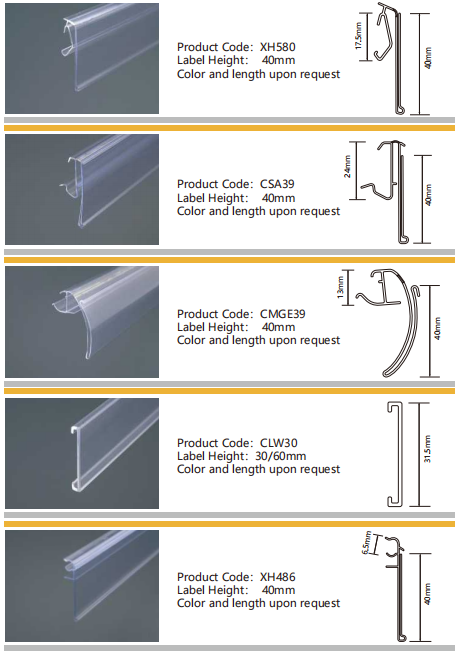 Product Code: XH580
Label Height: 40mm
Color and length upon request

17.5mm
40mm

Product Code: CSA39
Label Height: 40mm
Color and length upon request

24mm
40mm

Product Code: CMGE39
Label Height: 40mm
Color and length upon request

13mm
40mm

Product Code: CLW30
Label Height: 30/60mm
Color and length upon request

31.5mm

Product Code: XH486
Label Height: 40mm
Color and length upon request

6.5mm
40mm