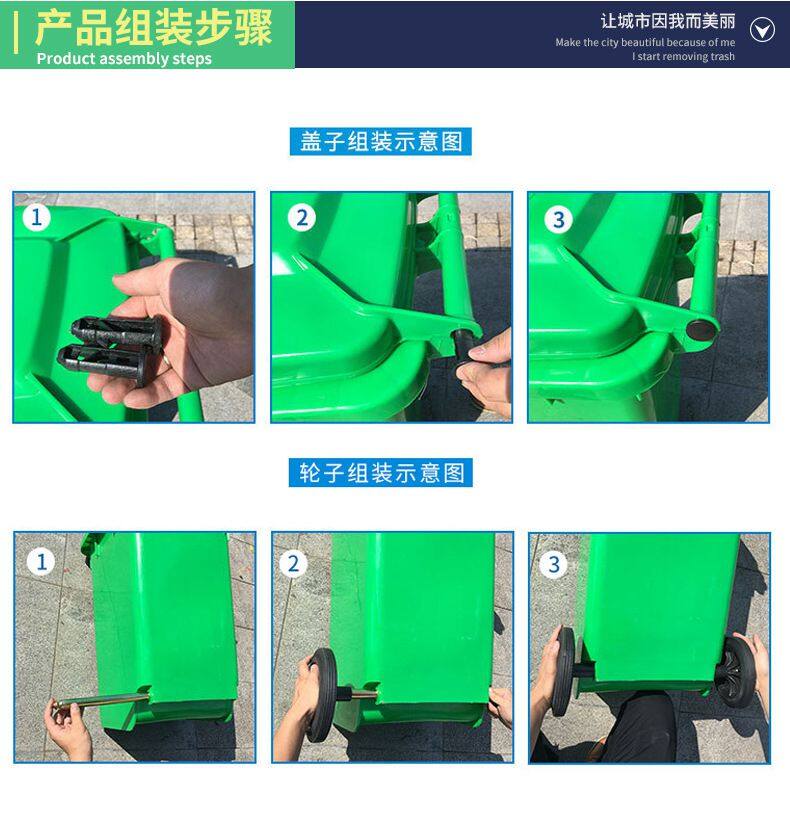 产品组装步骤
Product assembly steps

让城市因我而美丽
Make the city beautiful because of me
I start removing trash

盖子组装示意图

1

2

3

轮子组装示意图

1

2

3