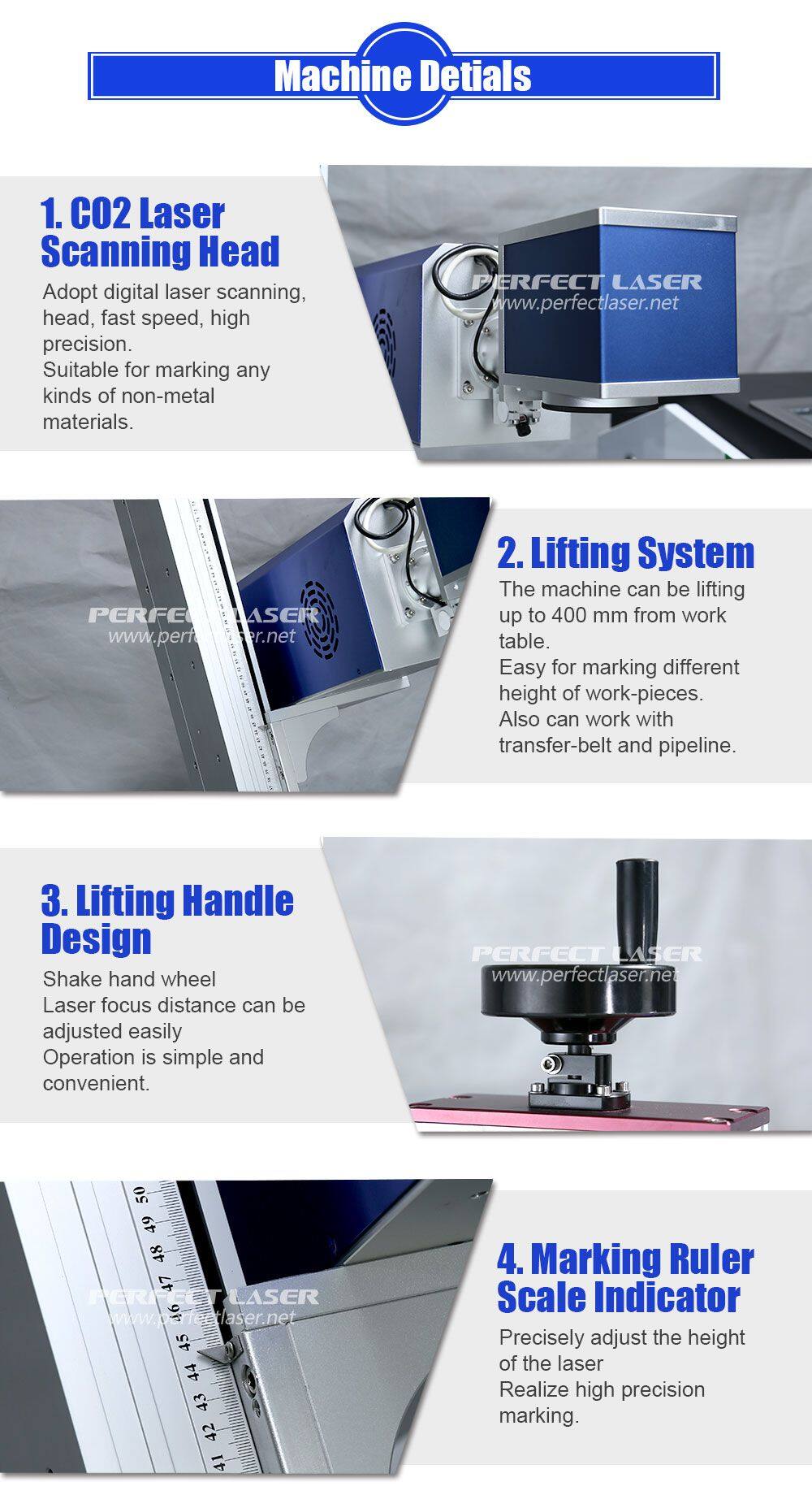 Machine Detials

1. CO2 Laser Scanning Head

Adopt digital laser scanning, head, fast speed, high precision.
Suitable for marking any kinds of non-metal materials.

PERFECT LASER
www.perfectlaser.net

PERFECT LASER
www.perfectlaser.net

2. Lifting System

The machine can be lifting up to 400 mm from work table.
Easy for marking different height of work-pieces.
Also can work with transfer-belt and pipeline.

3. Lifting Handle Design

Shake hand wheel
Laser focus distance can be adjusted easily
Operation is simple and convenient.

PERFECT LASER
www.perfectlaser.net

50 49 48 47 46 45 44 43 42 41

PERFECT LASER
www.perfectlaser.net

4. Marking Ruler Scale Indicator

Precisely adjust the height of the laser
Realize high precision marking.