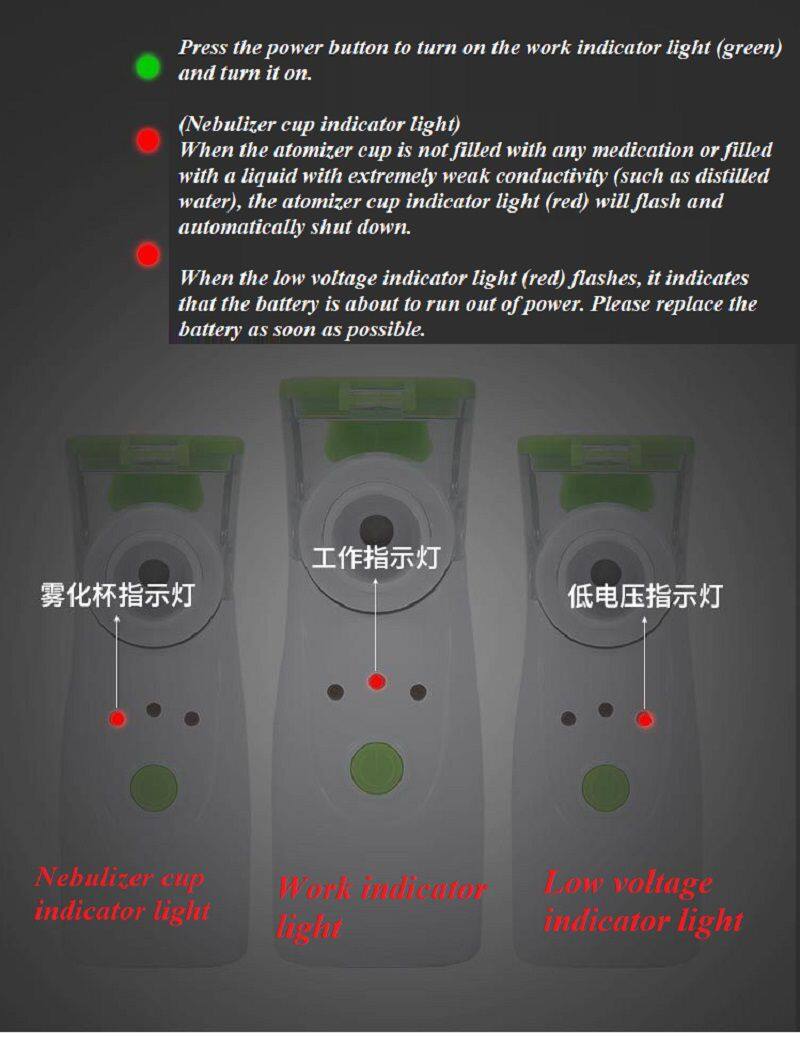 Press the power button to turn on the work indicator light (green) and turn it on.

(Nebulizer cup indicator light)
When the atomizer cup is not filled with any medication or filled with a liquid with extremely weak conductivity (such as distilled water), the atomizer cup indicator light (red) will flash and automatically shut down.

When the low voltage indicator light (red) flashes, it indicates that the battery is about to run out of power. Please replace the battery as soon as possible.

雾化杯指示灯

工作指示灯

低电压指示灯

Nebulizer cup indicator light

Work indicator light

Low voltage indicator light