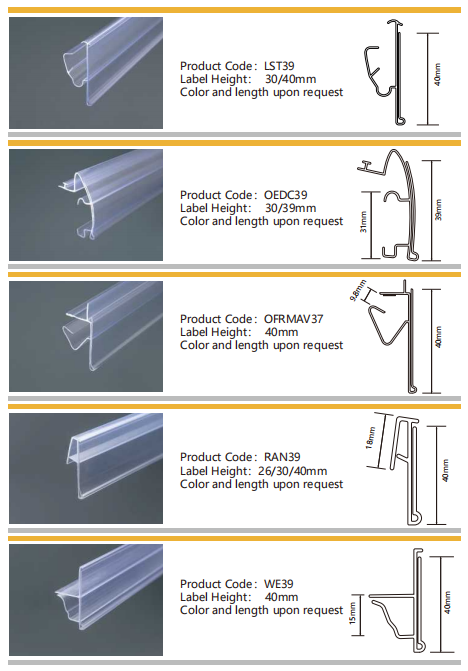 Product Code: LST39
Label Height: 30/40mm
Color and length upon request

40mm

Product Code: OEDC39
Label Height: 30/39mm
Color and length upon request

31mm
39mm

Product Code: OFRMAV37
Label Height: 40mm
Color and length upon request

9.8mm
40mm

Product Code: RAN39
Label Height: 26/30/40mm
Color and length upon request

18mm
40mm

Product Code: WE39
Label Height: 40mm
Color and length upon request

15mm
40mm