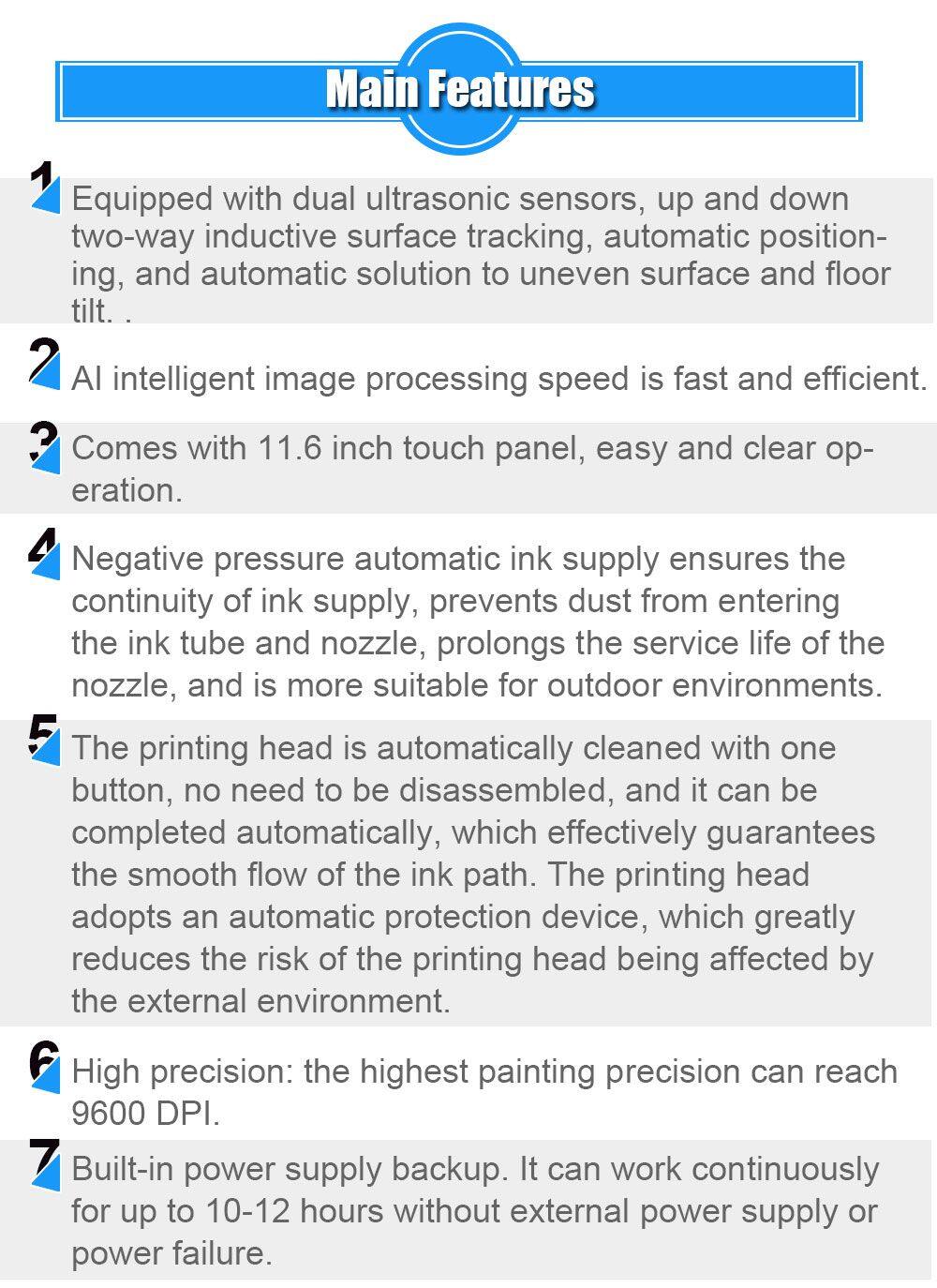 Main Features

1 Equipped with dual ultrasonic sensors, up and down two-way inductive surface tracking, automatic positioning, and automatic solution to uneven surface and floor tilt. .

2 AI intelligent image processing speed is fast and efficient.

3 Comes with 11.6 inch touch panel, easy and clear operation.

4 Negative pressure automatic ink supply ensures the continuity of ink supply, prevents dust from entering the ink tube and nozzle, prolongs the service life of the nozzle, and is more suitable for outdoor environments.

5 The printing head is automatically cleaned with one button, no need to be disassembled, and it can be completed automatically, which effectively guarantees the smooth flow of the ink path. The printing head adopts an automatic protection device, which greatly reduces the risk of the printing head being affected by the external environment.

6 High precision: the highest painting precision can reach 9600 DPI.

7 Built-in power supply backup. It can work continuously for up to 10-12 hours without external power supply or power failure.