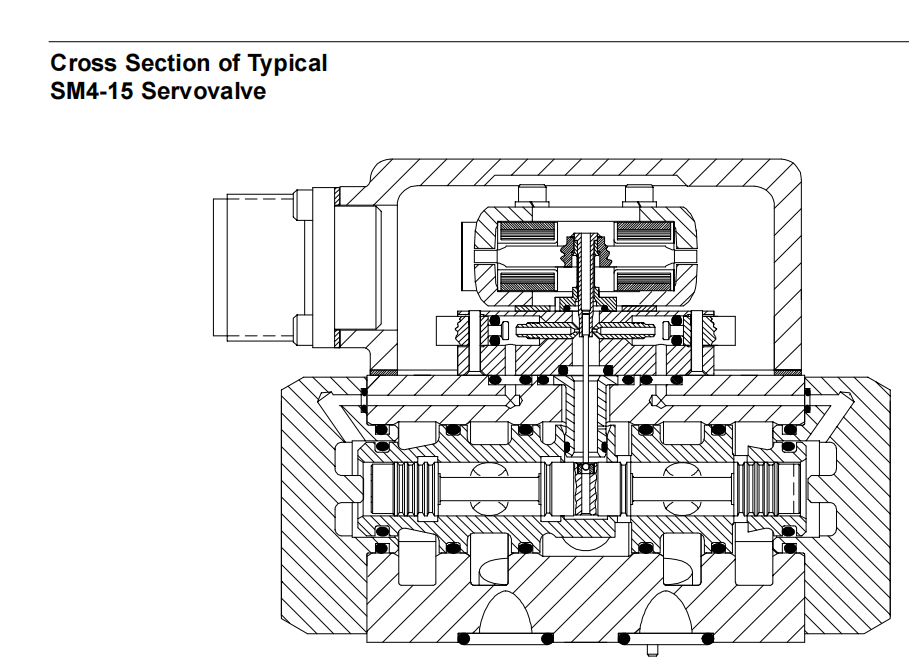 Cross Section of Typical
SM4-15 Servovalve