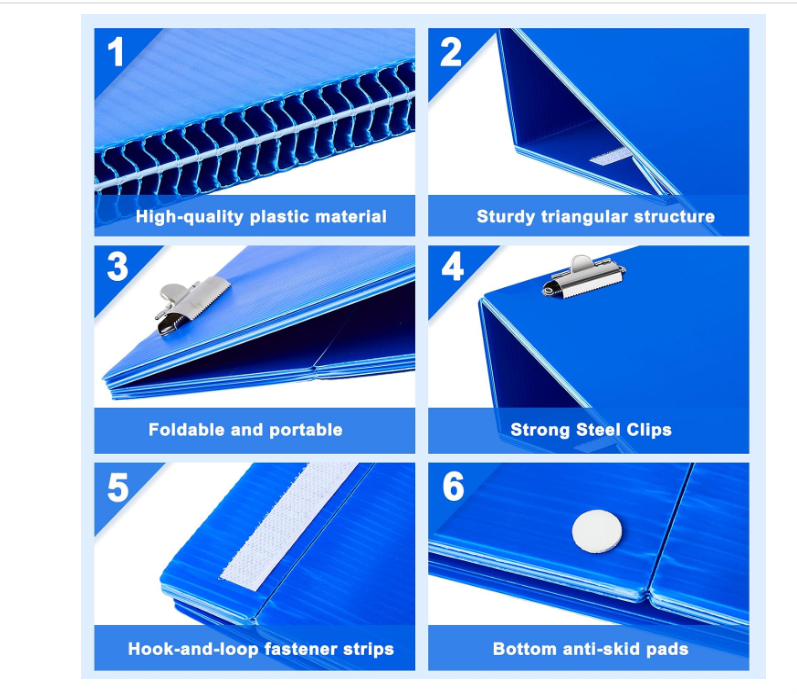 1

High-quality plastic material

2

Sturdy triangular structure

3

Foldable and portable

4

Strong Steel Clips

5

Hook-and-loop fastener strips

6

Bottom anti-skid pads