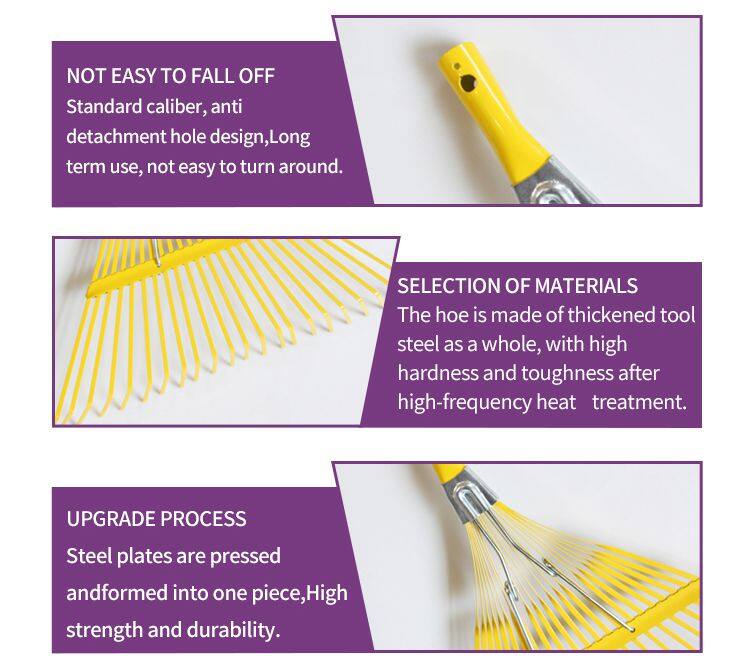 NOT EASY TO FALL OFF
Standard caliber, anti detachment hole design,Long term use, not easy to turn around.

SELECTION OF MATERIALS
The hoe is made of thickened tool steel as a whole, with high hardness and toughness after high-frequency heat treatment.

UPGRADE PROCESS
Steel plates are pressed andformed into one piece,High strength and durability.