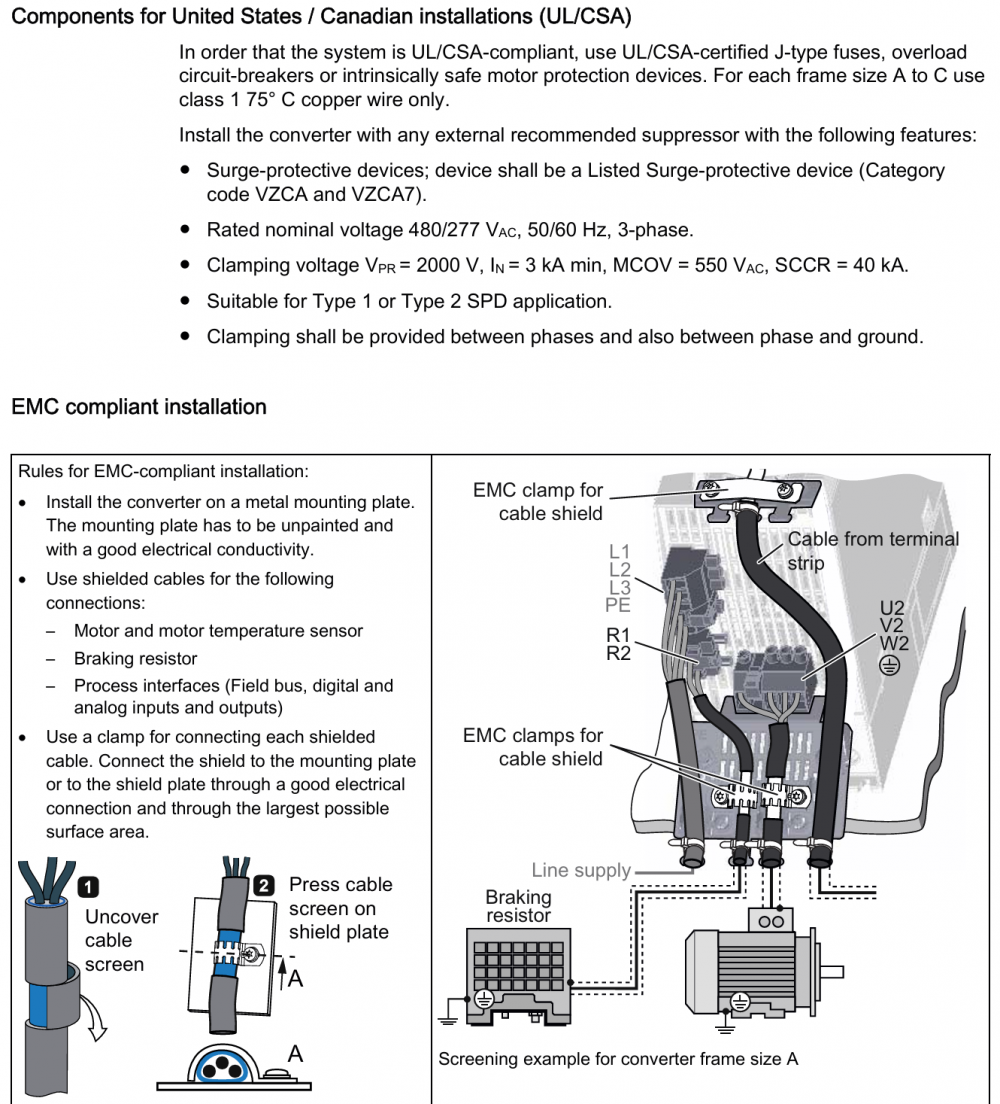 Components for United States / Canadian installations (UL/CSA)

In order that the system is UL/CSA-compliant, use UL/CSA-certified J-type fuses, overload circuit-breakers or intrinsically safe motor protection devices. For each frame size A to C use class 1 75° C copper wire only.

Install the converter with any external recommended suppressor with the following features:

- Surge-protective devices; device shall be a Listed Surge-protective device (Category code VZCA and VZCA7).
- Rated nominal voltage 480/277 $V_{AC}$, 50/60 Hz, 3-phase.
- Clamping voltage $V_{PR}$ = 2000 V, $I_N$ = 3 kA min, MCOV = 550 $V_{AC}$, SCCR = 40 kA.
- Suitable for Type 1 or Type 2 SPD application.
- Clamping shall be provided between phases and also between phase and ground.

EMC compliant installation

Rules for EMC-compliant installation:

- Install the converter on a metal mounting plate. The mounting plate has to be unpainted and with a good electrical conductivity.
- Use shielded cables for the following connections:
  – Motor and motor temperature sensor
  – Braking resistor
  – Process interfaces (Field bus, digital and analog inputs and outputs)
- Use a clamp for connecting each shielded cable. Connect the shield to the mounting plate or to the shield plate through a good electrical connection and through the largest possible surface area.

1 Uncover cable screen

2 Press cable screen on shield plate

A

A

EMC clamp for cable shield

Cable from terminal strip

L1
L2
L3
PE

R1
R2

U2
V2
W2

EMC clamps for cable shield

Line supply

Braking resistor

Screening example for converter frame size A