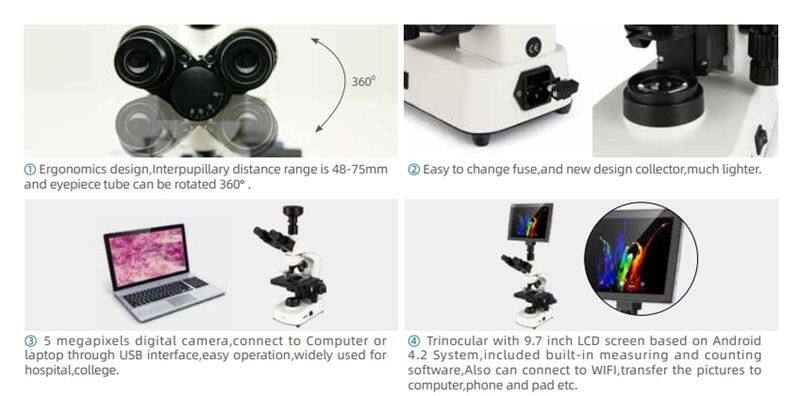 360°

① Ergonomics design,Interpupillary distance range is 48-75mm and eyepiece tube can be rotated 360° .

② Easy to change fuse,and new design collector,much lighter.

③ 5 megapixels digital camera,connect to Computer or laptop through USB interface,easy operation,widely used for hospital,college.

④ Trinocular with 9.7 inch LCD screen based on Android 4.2 System,included built-in measuring and counting software,Also can connect to WIFI,transfer the pictures to computer,phone and pad etc.