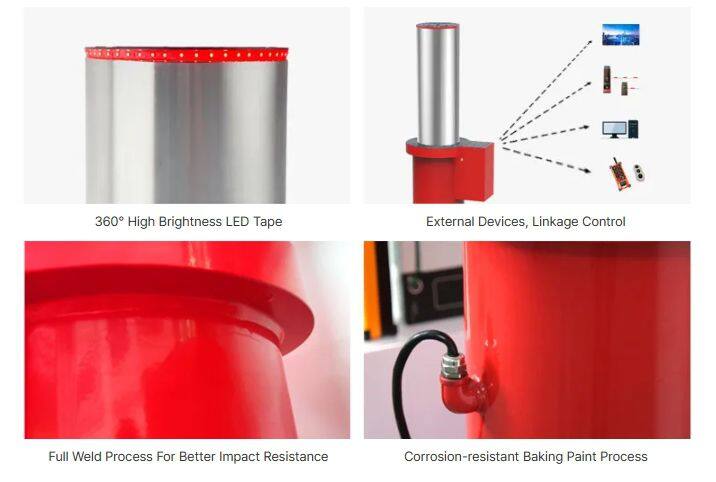 360° High Brightness LED Tape

External Devices, Linkage Control

Full Weld Process For Better Impact Resistance

Corrosion-resistant Baking Paint Process