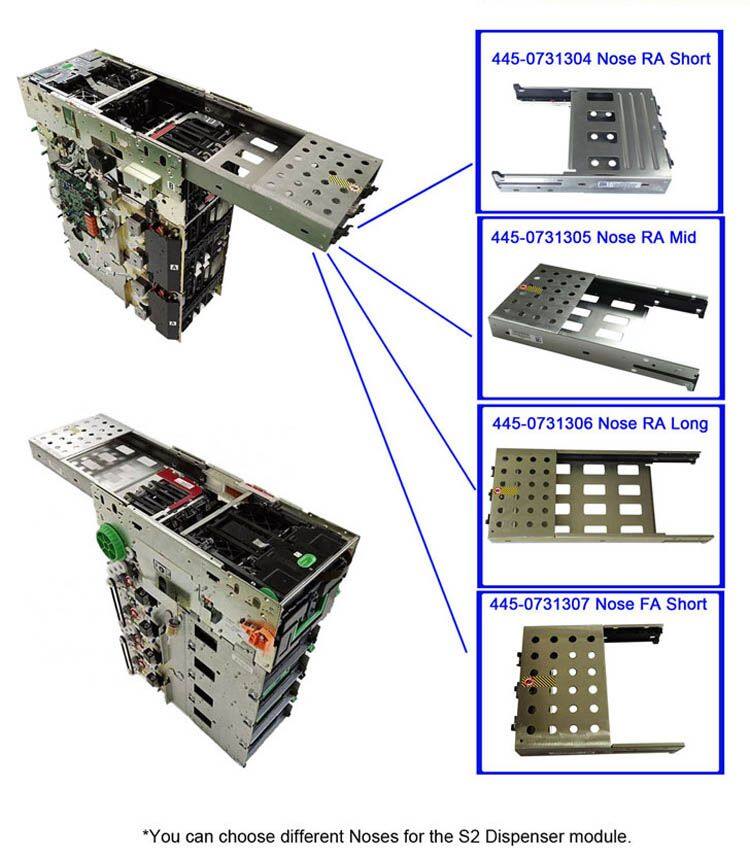 445-0731304 Nose RA Short

445-0731305 Nose RA Mid

445-0731306 Nose RA Long

445-0731307 Nose FA Short

*You can choose different Noses for the S2 Dispenser module.