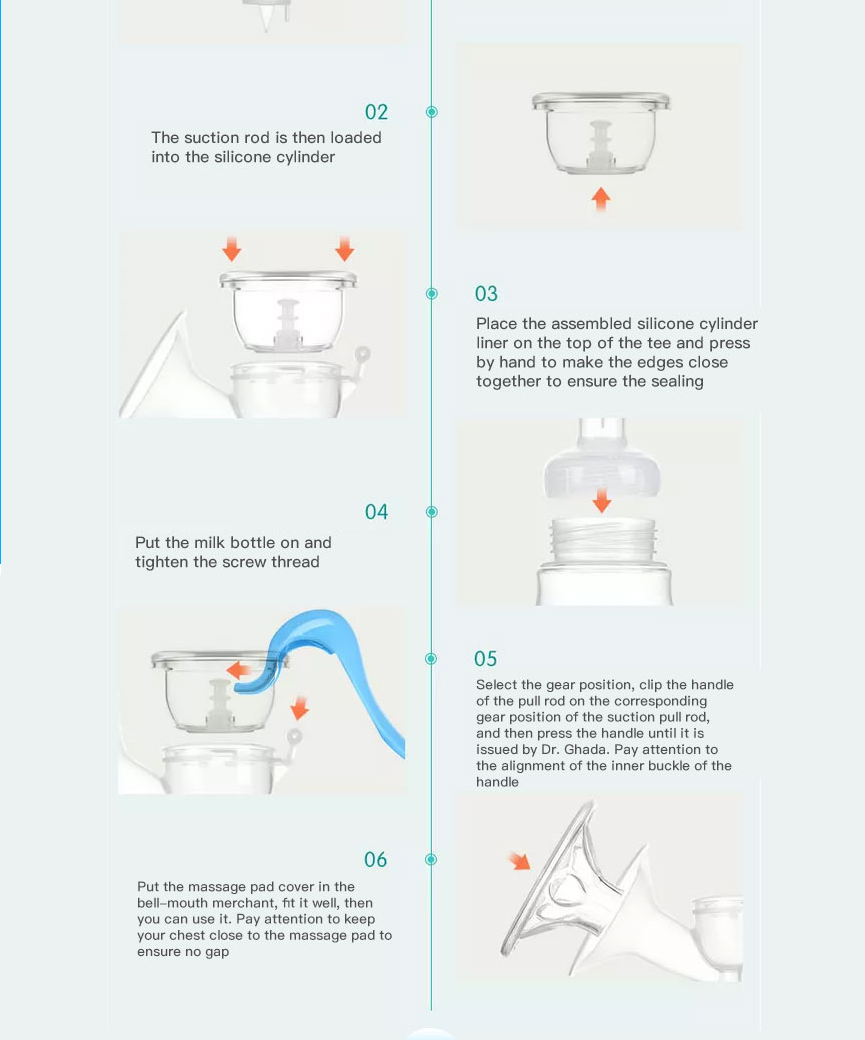 02

The suction rod is then loaded into the silicone cylinder

03

Place the assembled silicone cylinder liner on the top of the tee and press by hand to make the edges close together to ensure the sealing

04

Put the milk bottle on and tighten the screw thread

05

Select the gear position, clip the handle of the pull rod on the corresponding gear position of the suction pull rod, and then press the handle until it is issued by Dr. Ghada. Pay attention to the alignment of the inner buckle of the handle

06

Put the massage pad cover in the bell-mouth merchant, fit it well, then you can use it. Pay attention to keep your chest close to the massage pad to ensure no gap