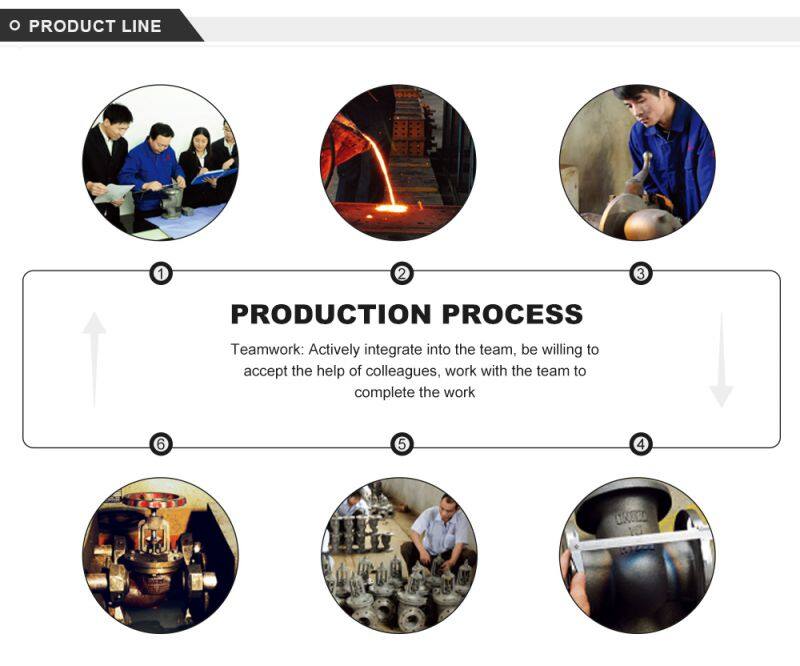 PRODUCT LINE

1

2

3

PRODUCTION PROCESS

Teamwork: Actively integrate into the team, be willing to accept the help of colleagues, work with the team to complete the work

6

5

4