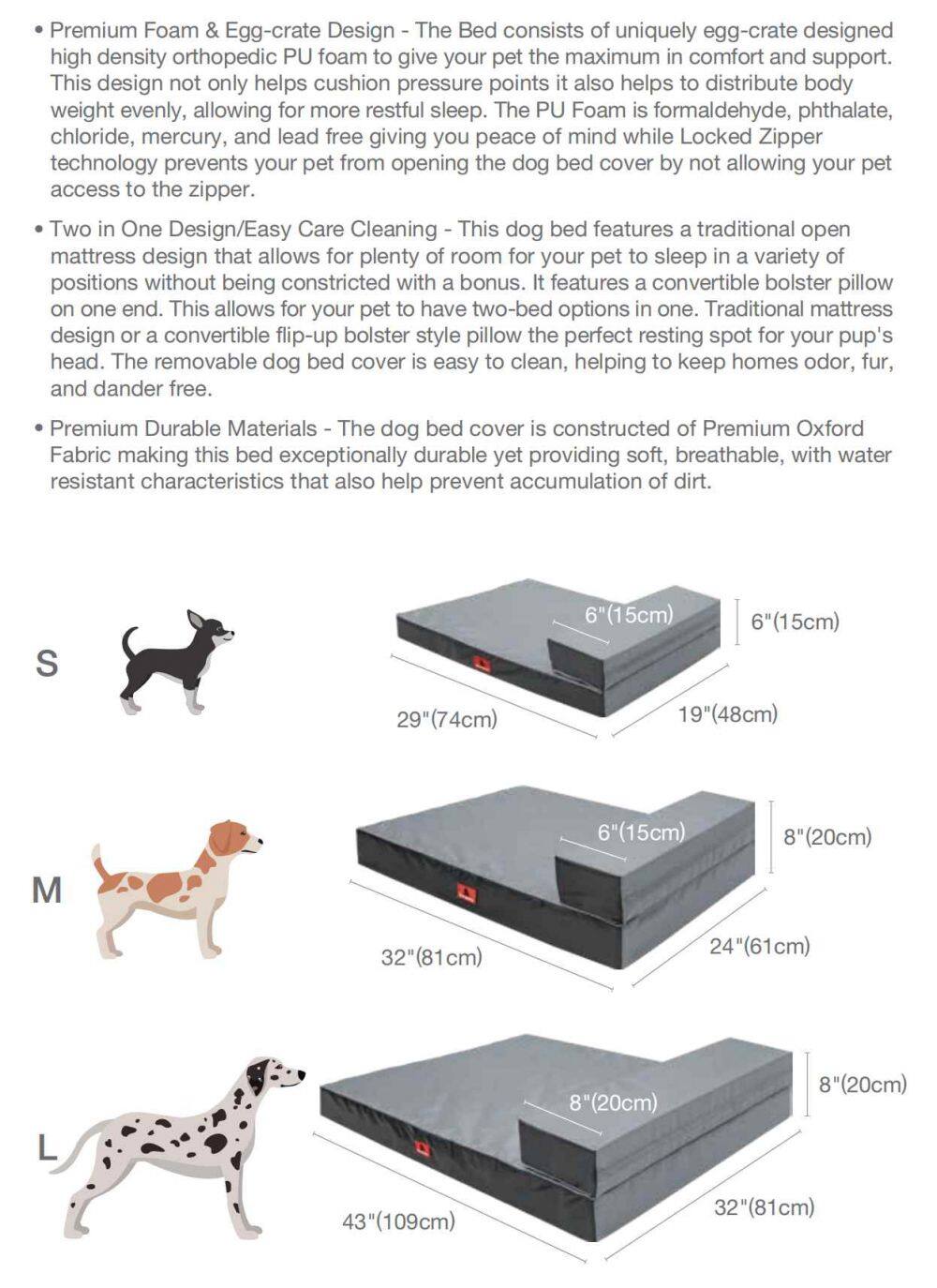 • Premium Foam & Egg-crate Design - The Bed consists of uniquely egg-crate designed high density orthopedic PU foam to give your pet the maximum in comfort and support. This design not only helps cushion pressure points it also helps to distribute body weight evenly, allowing for more restful sleep. The PU Foam is formaldehyde, phthalate, chloride, mercury, and lead free giving you peace of mind while Locked Zipper technology prevents your pet from opening the dog bed cover by not allowing your pet access to the zipper.

• Two in One Design/Easy Care Cleaning - This dog bed features a traditional open mattress design that allows for plenty of room for your pet to sleep in a variety of positions without being constricted with a bonus. It features a convertible bolster pillow on one end. This allows for your pet to have two-bed options in one. Traditional mattress design or a convertible flip-up bolster style pillow the perfect resting spot for your pup's head. The removable dog bed cover is easy to clean, helping to keep homes odor, fur, and dander free.

• Premium Durable Materials - The dog bed cover is constructed of Premium Oxford Fabric making this bed exceptionally durable yet providing soft, breathable, with water resistant characteristics that also help prevent accumulation of dirt.

S
6"(15cm)
6"(15cm)
29"(74cm)
19"(48cm)

M
6"(15cm)
8"(20cm)
32"(81cm)
24"(61cm)

L
8"(20cm)
8"(20cm)
43"(109cm)
32"(81cm)