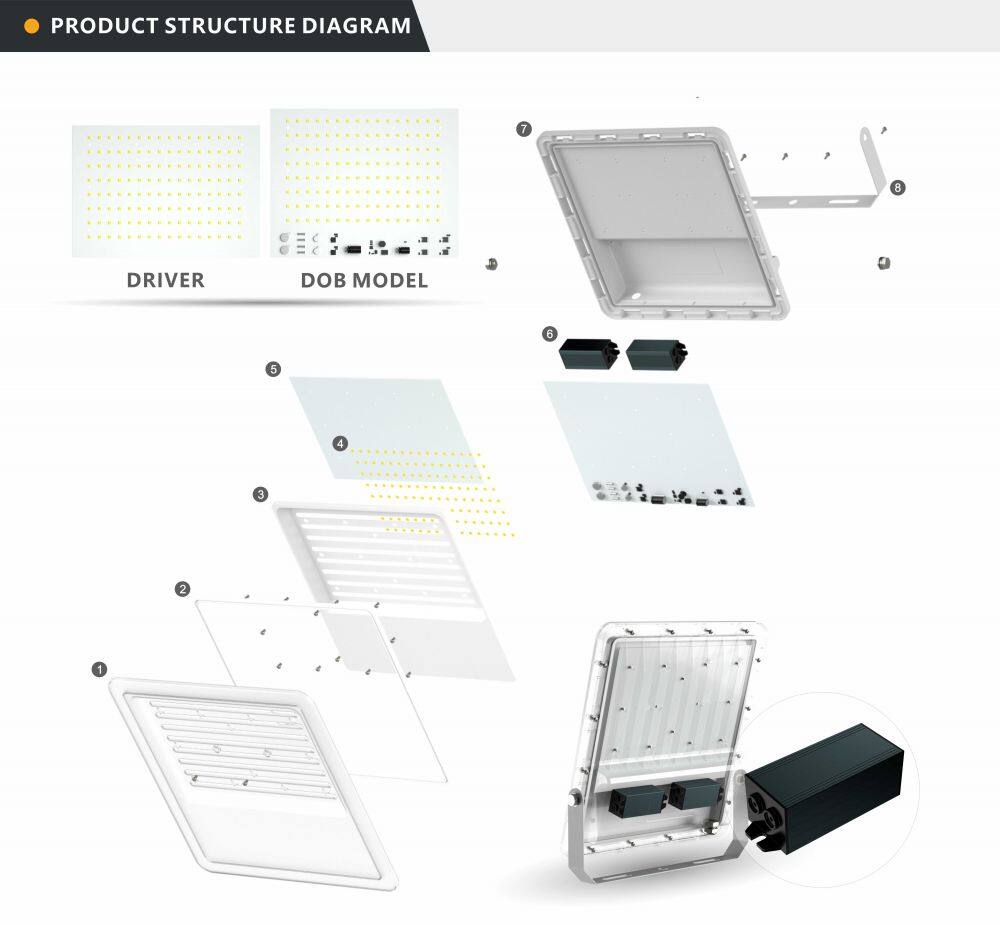 PRODUCT STRUCTURE DIAGRAM

DRIVER

DOB MODEL

7

8

6

5

4

3

2

1