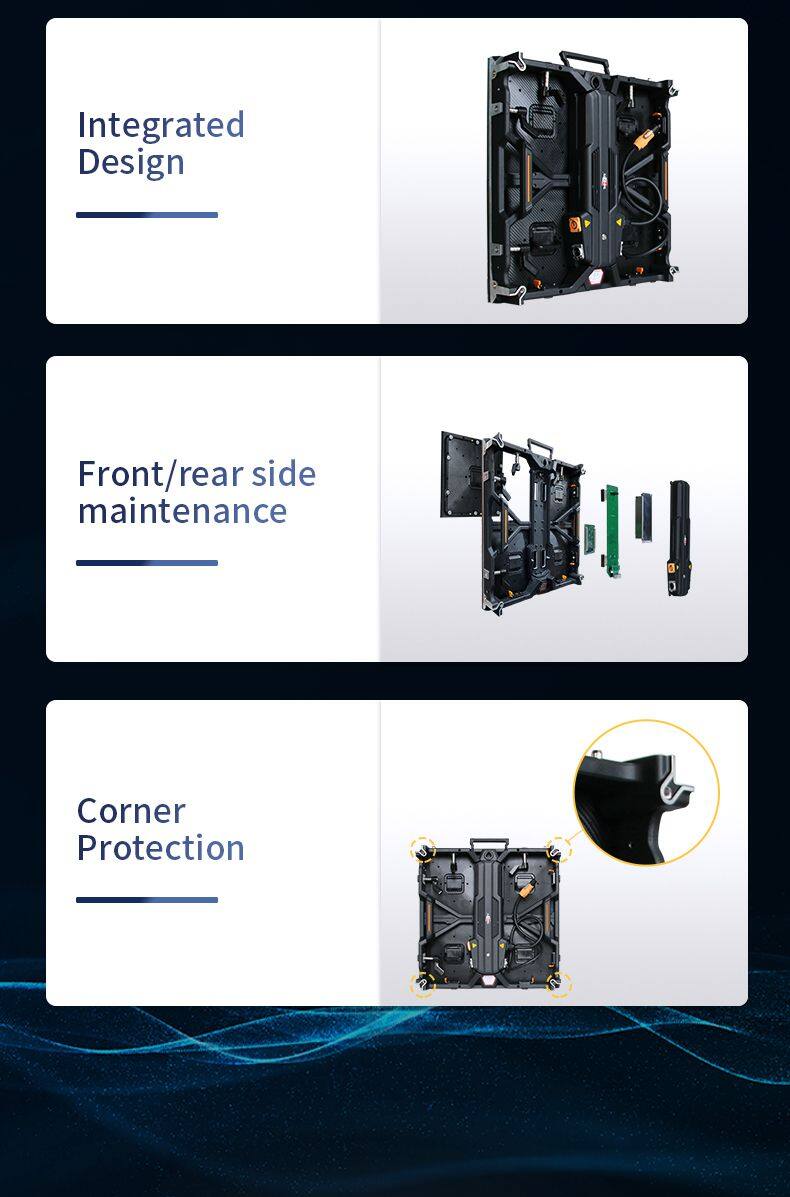 Integrated Design

Front/rear side maintenance

Corner Protection