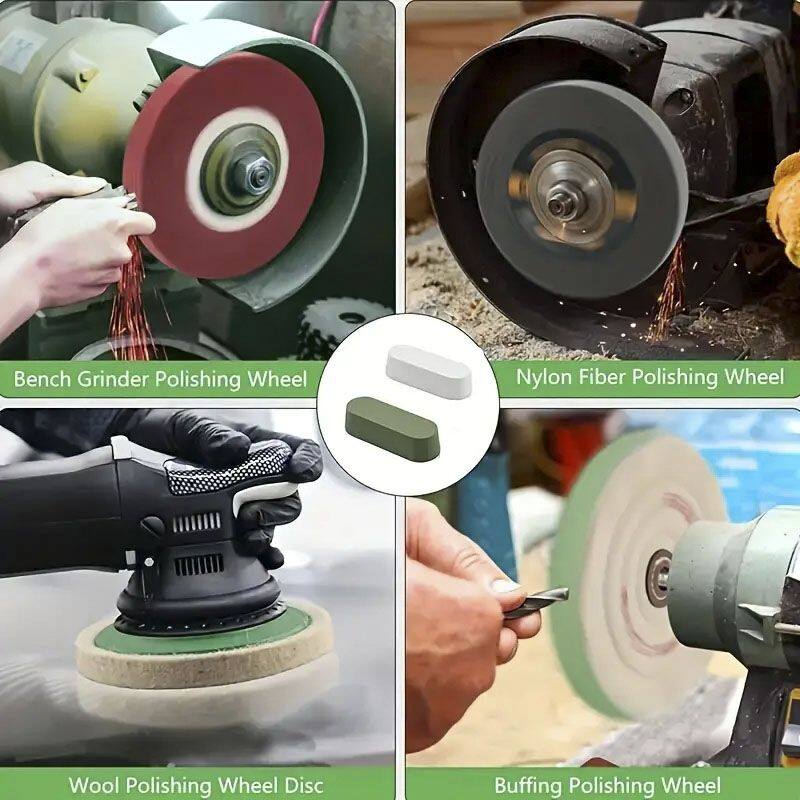 Bench Grinder Polishing Wheel

Nylon Fiber Polishing Wheel

Wool Polishing Wheel Disc

Buffing Polishing Wheel