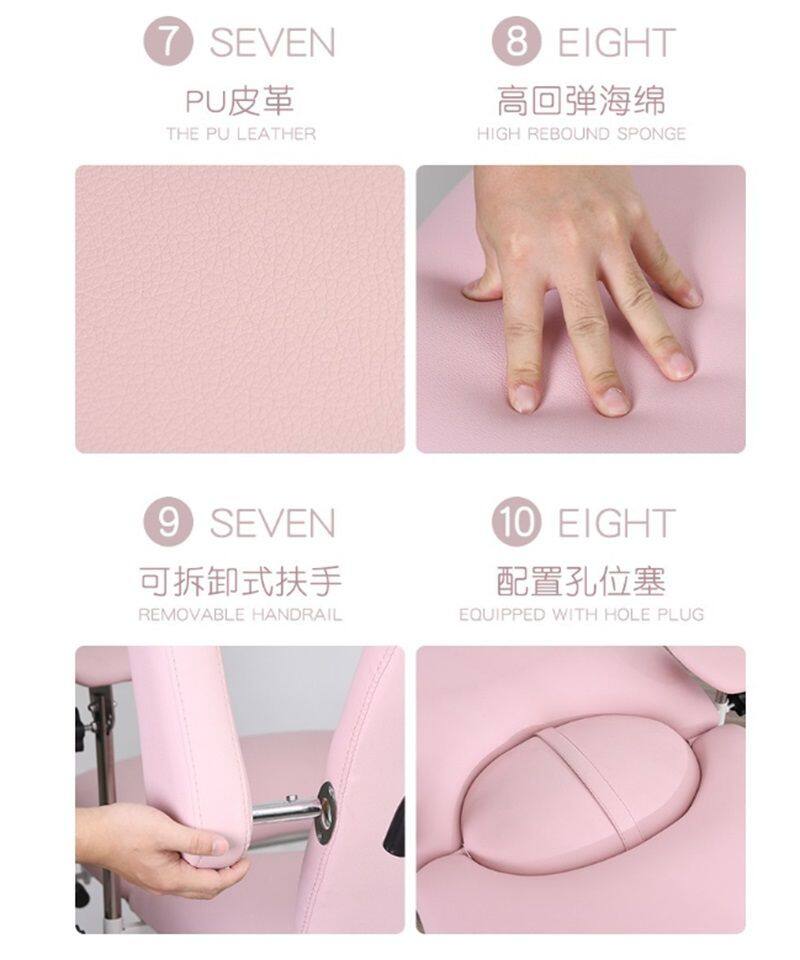 7 SEVEN
PU皮革
THE PU LEATHER

8 EIGHT
高回弹海绵
HIGH REBOUND SPONGE

9 SEVEN
可拆卸式扶手
REMOVABLE HANDRAIL

10 EIGHT
配置孔位塞
EQUIPPED WITH HOLE PLUG