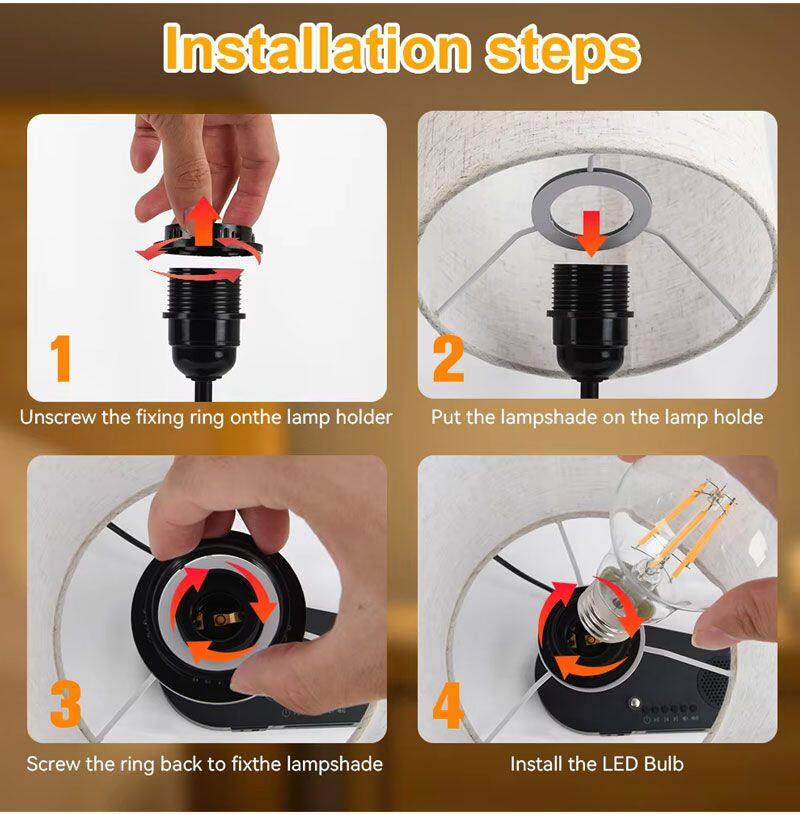 Installation steps

1

Unscrew the fixing ring onthe lamp holder

2

Put the lampshade on the lamp holde

3

Screw the ring back to fixthe lampshade

4

Install the LED Bulb