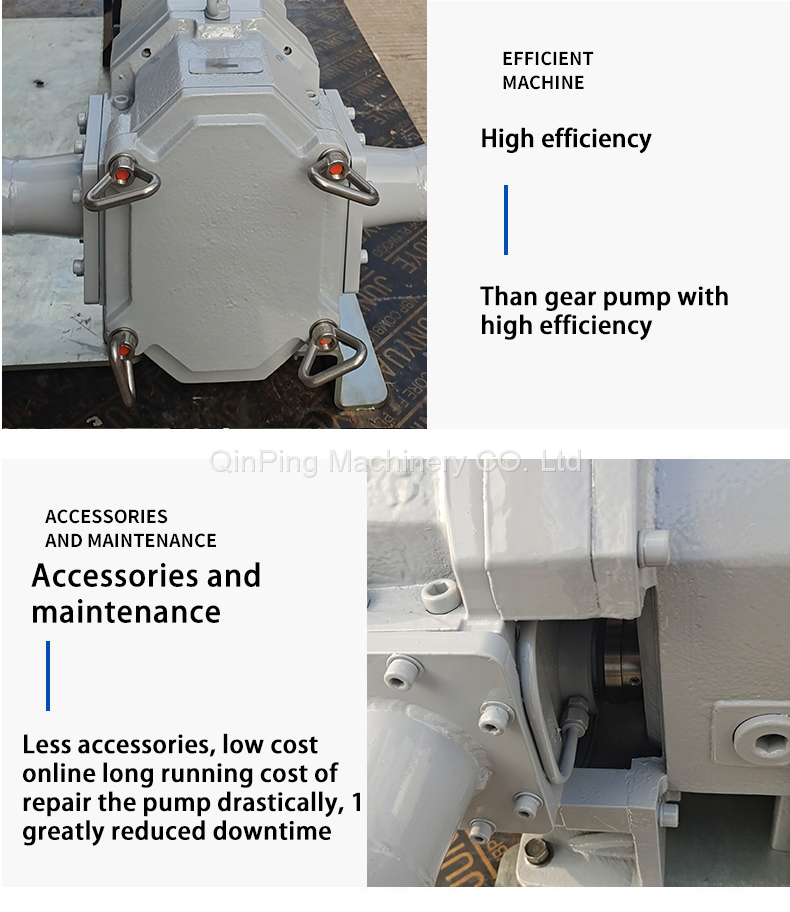 EFFICIENT MACHINE

High efficiency

Than gear pump with high efficiency

QinPing Machinery CO. Ltd

ACCESSORIES AND MAINTENANCE

Accessories and maintenance

Less accessories, low cost online long running cost of repair the pump drastically, 1 greatly reduced downtime