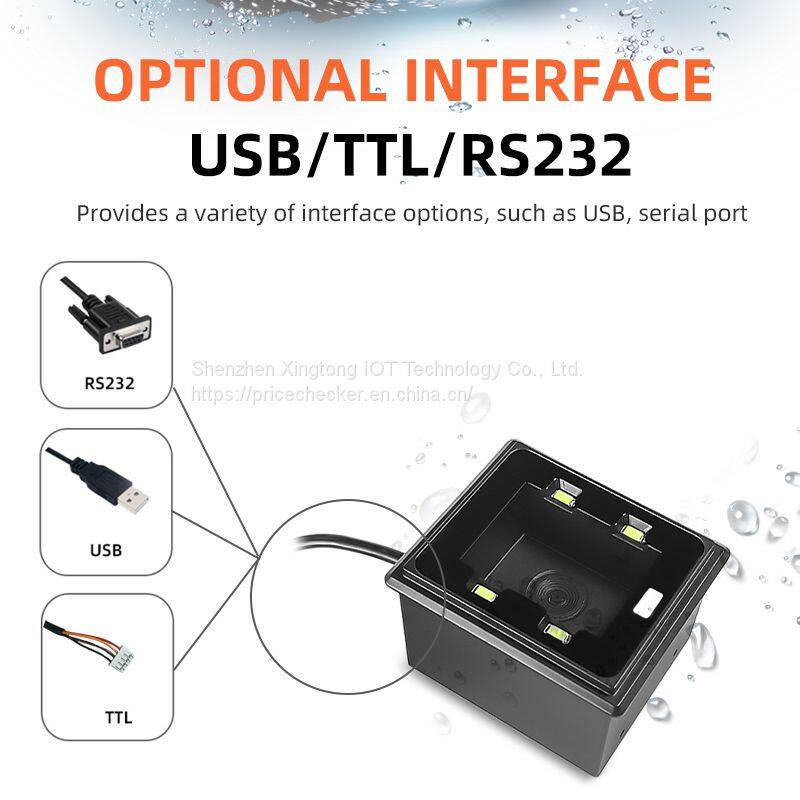 OPTIONAL INTERFACE

USB/TTL/RS232

Provides a variety of interface options, such as USB, serial port

RS232

Shenzhen Xingtong IOT Technology Co., Ltd.
https://pricechecker.en.china.cn/

USB

TTL