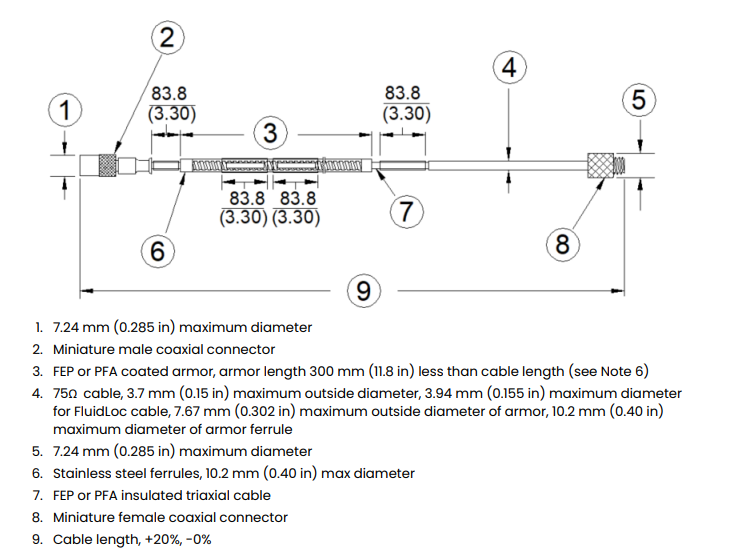 2

1

83.8
(3.30)

3

83.8
(3.30)

4

5

83.8
(3.30)

83.8
(3.30)

7

6

8

9

1. 7.24 mm (0.285 in) maximum diameter
2. Miniature male coaxial connector
3. FEP or PFA coated armor, armor length 300 mm (11.8 in) less than cable length (see Note 6)
4. 75Ω cable, 3.7 mm (0.15 in) maximum outside diameter, 3.94 mm (0.155 in) maximum diameter for FluidLoc cable, 7.67 mm (0.302 in) maximum outside diameter of armor, 10.2 mm (0.40 in) maximum diameter of armor ferrule
5. 7.24 mm (0.285 in) maximum diameter
6. Stainless steel ferrules, 10.2 mm (0.40 in) max diameter
7. FEP or PFA insulated triaxial cable
8. Miniature female coaxial connector
9. Cable length, +20%, -0%