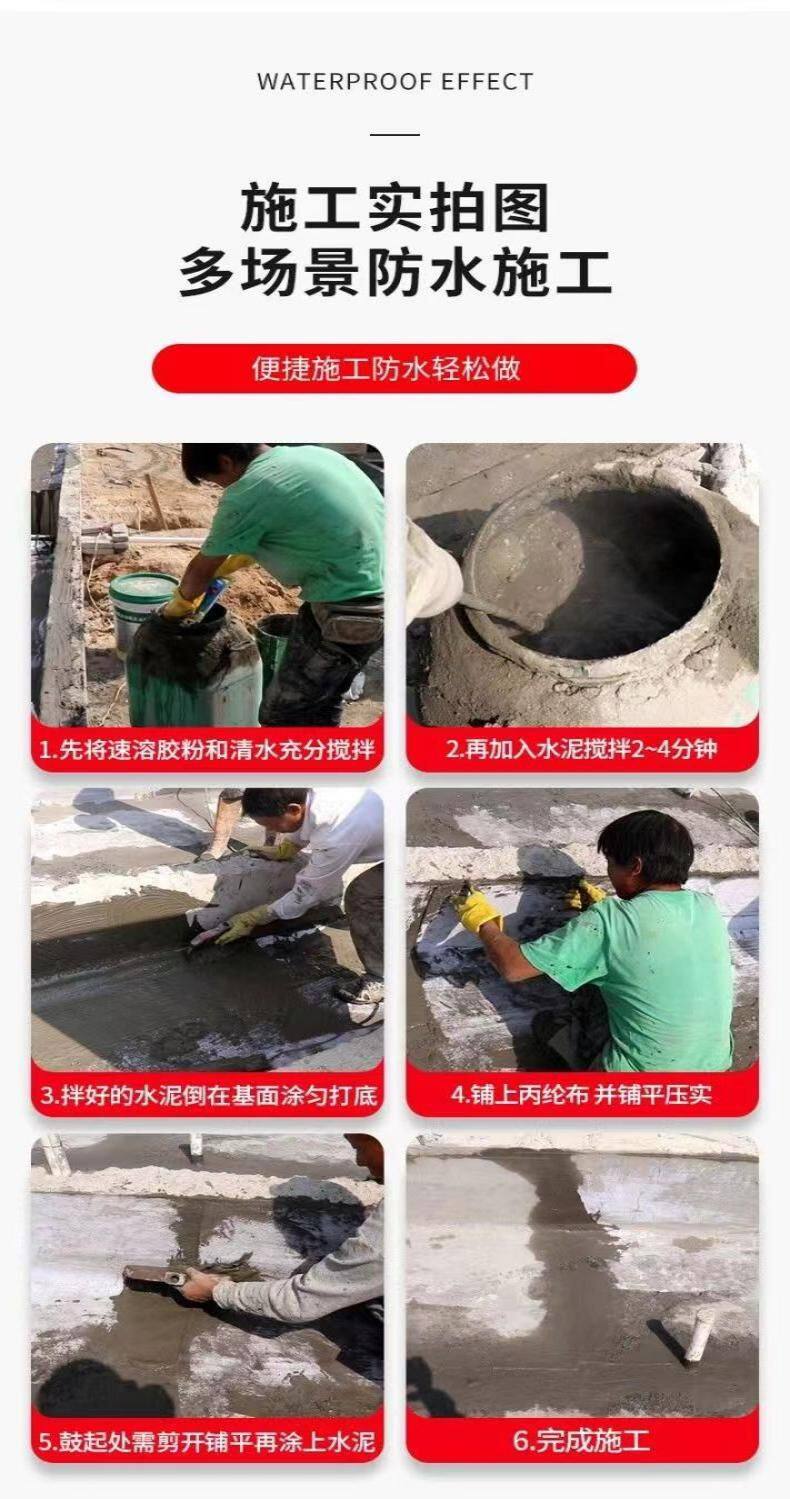 WATERPROOF EFFECT

施工实拍图
多场景防水施工

便捷施工防水轻松做

1.先将速溶胶粉和清水充分搅拌

2.再加入水泥搅拌2~4分钟

3.拌好的水泥倒在基面涂匀打底

4.铺上丙纶布 并铺平压实

5.鼓起处需剪开铺平再涂上水泥

6.完成施工