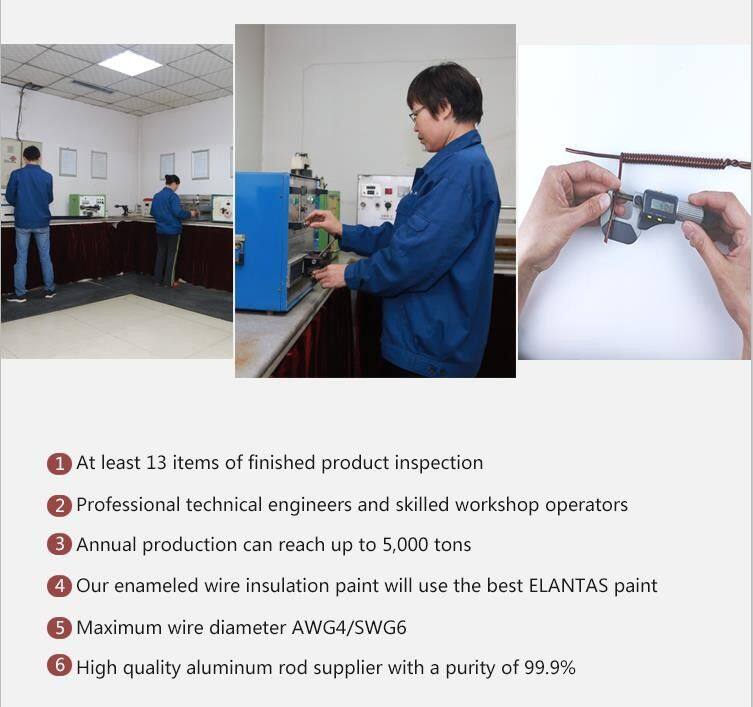 1 At least 13 items of finished product inspection

2 Professional technical engineers and skilled workshop operators

3 Annual production can reach up to 5,000 tons

4 Our enameled wire insulation paint will use the best ELANTAS paint

5 Maximum wire diameter AWG4/SWG6

6 High quality aluminum rod supplier with a purity of 99.9%