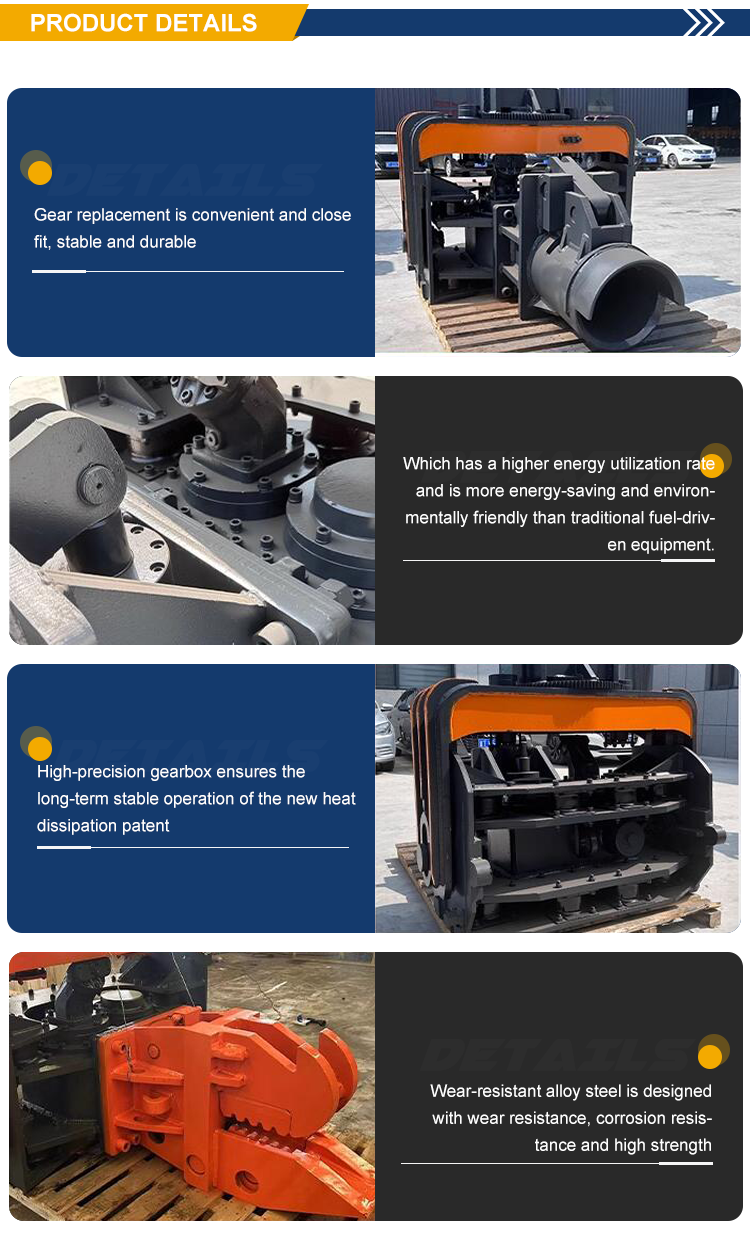 PRODUCT DETAILS

DETAILS

Gear replacement is convenient and close fit, stable and durable

Which has a higher energy utilization rate and is more energy-saving and environmentally friendly than traditional fuel-driven equipment.

DETAILS

High-precision gearbox ensures the long-term stable operation of the new heat dissipation patent

DETAILS

Wear-resistant alloy steel is designed with wear resistance, corrosion resistance and high strength