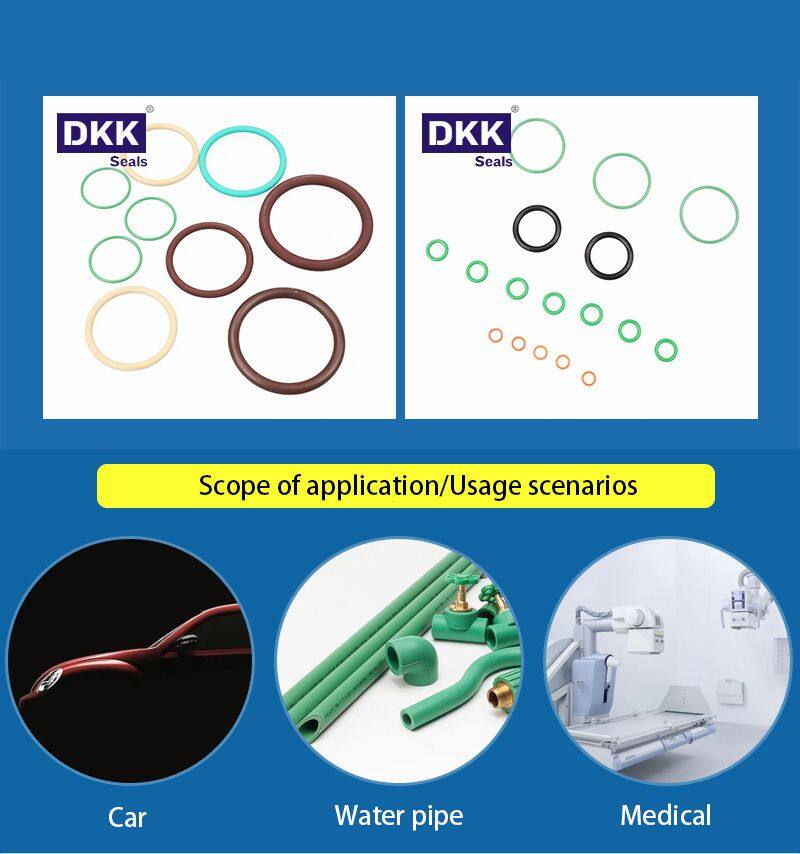 DKK®
Seals

DKK®
Seals

Scope of application/Usage scenarios

Car

Water pipe

Medical