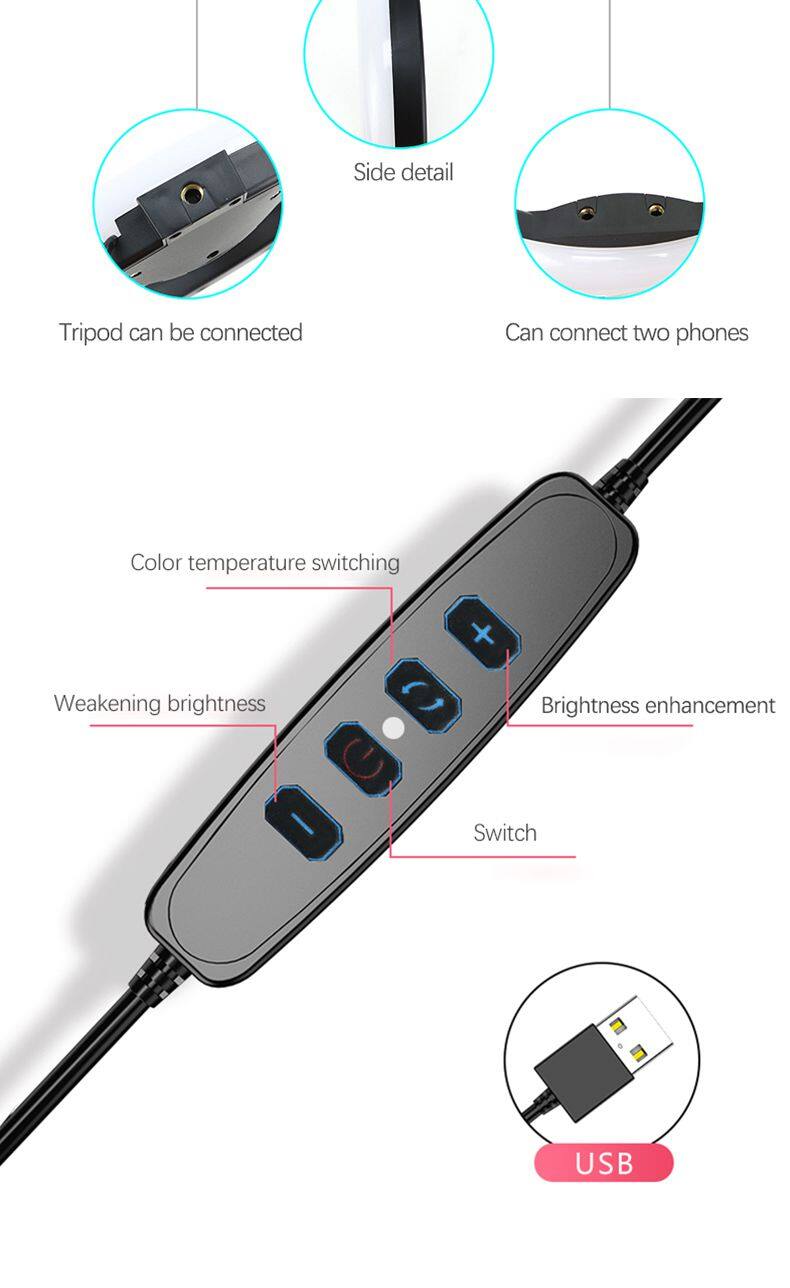 Side detail

Tripod can be connected

Can connect two phones

Color temperature switching

Weakening brightness

Brightness enhancement

Switch

USB