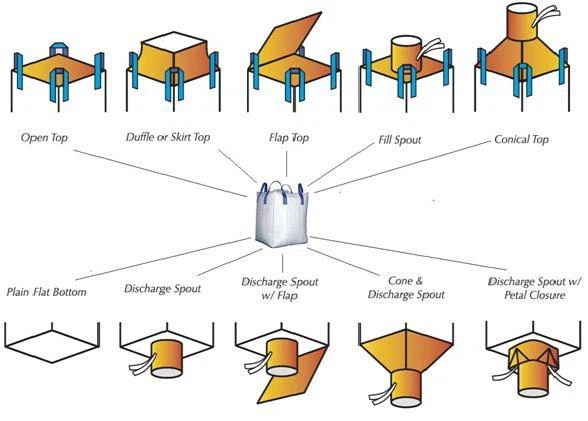 Open Top

Duffle or Skirt Top

Flap Top

Fill Spout

Conical Top

Plain Flat Bottom

Discharge Spout

Discharge Spout w/ Flap

Cone & Discharge Spout

Discharge Spout w/ Petal Closure