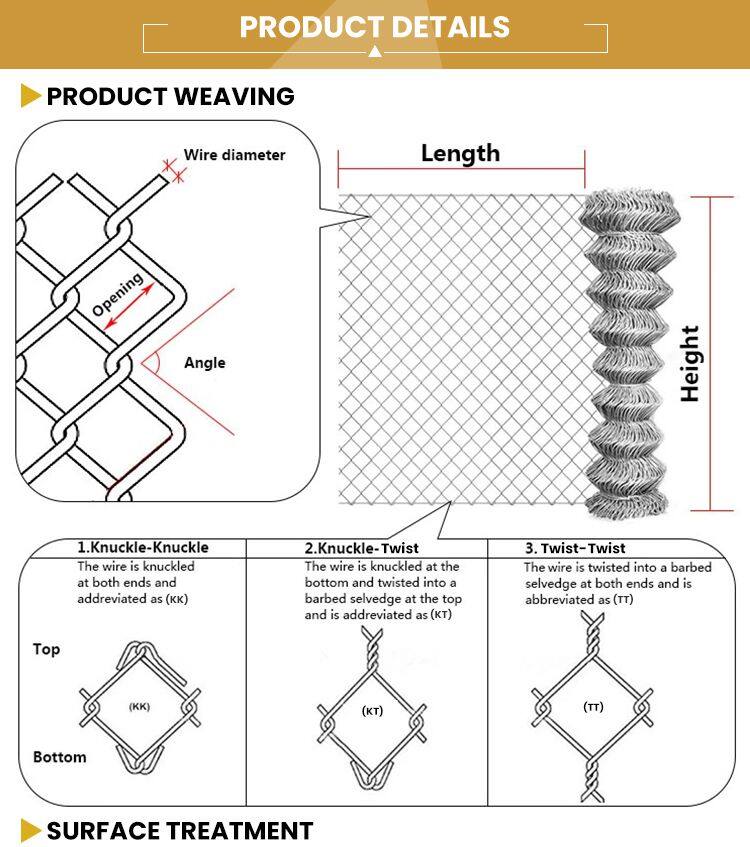 PRODUCT DETAILS

PRODUCT WEAVING

Wire diameter

Opening

Angle

Length

Height

1.Knuckle-Knuckle
The wire is knuckled at both ends and addreviated as (KK)

Top

(KK)

Bottom

2.Knuckle-Twist
The wire is knuckled at the bottom and twisted into a barbed selvedge at the top and is addreviated as (KT)

(KT)

3. Twist-Twist
The wire is twisted into a barbed selvedge at both ends and is abbreviated as (TT)

(TT)

SURFACE TREATMENT