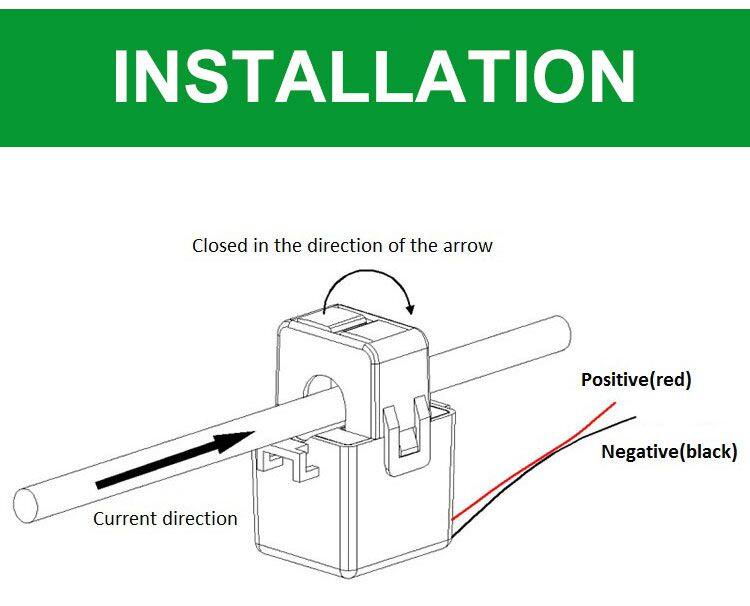 INSTALLATION

Closed in the direction of the arrow

Positive(red)

Negative(black)

Current direction