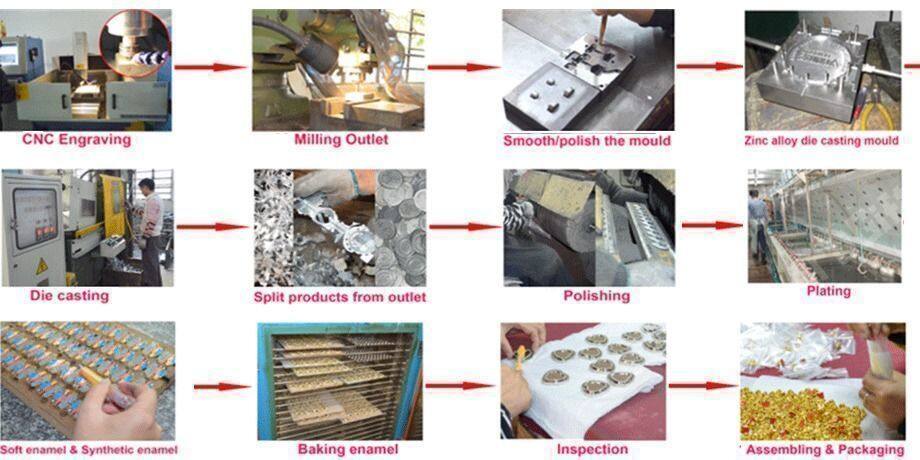 CNC Engraving

Milling Outlet

Smooth/polish the mould

Zinc alloy die casting mould

Die casting

Split products from outlet

Polishing

Plating

Soft enamel & Synthetic enamel

Baking enamel

Inspection

Assembling & Packaging