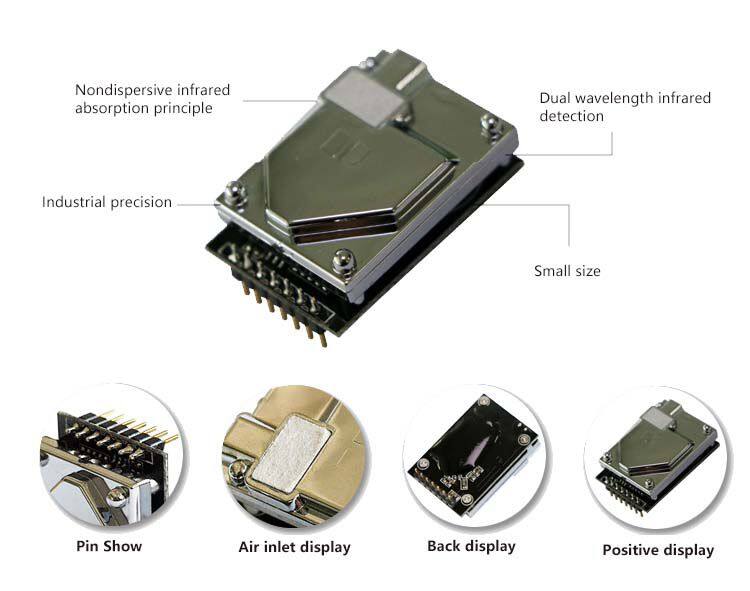 Nondispersive infrared absorption principle

Dual wavelength infrared detection

Industrial precision

Small size

Pin Show

Air inlet display

Back display

Positive display