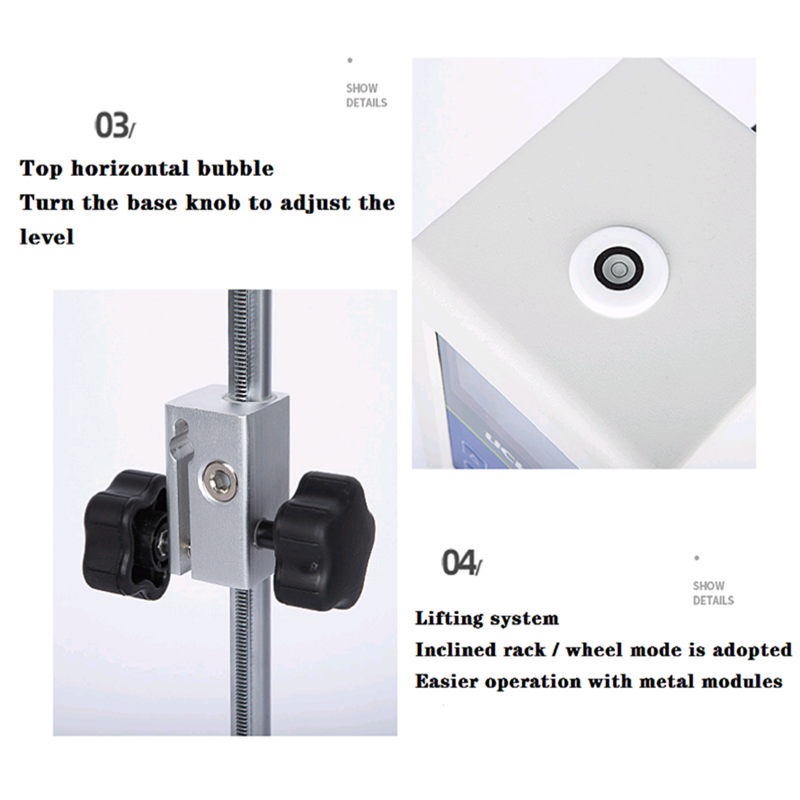 SHOW
DETAILS

03/

Top horizontal bubble
Turn the base knob to adjust the level

04/

SHOW
DETAILS

Lifting system
Inclined rack / wheel mode is adopted
Easier operation with metal modules