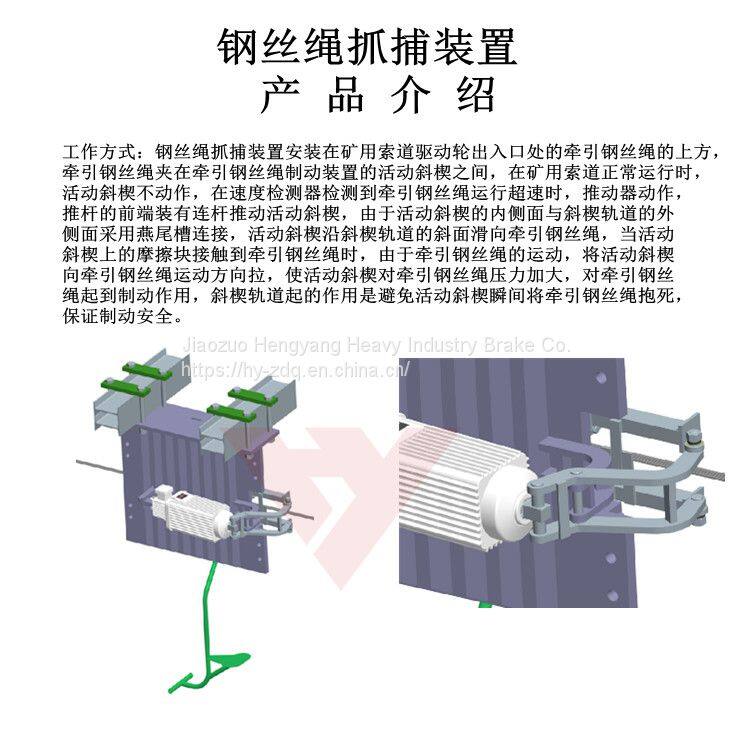 钢丝绳抓捕装置
产 品 介 绍

工作方式：钢丝绳抓捕装置安装在矿用索道驱动轮出入口处的牵引钢丝绳的上方，牵引钢丝绳夹在牵引钢丝绳制动装置的活动斜楔之间，在矿用索道正常运行时，活动斜楔不动作，在速度检测器检测到牵引钢丝绳运行超速时，推动器动作，推杆的前端装有连杆推动活动斜楔，由于活动斜楔的内侧面与斜楔轨道的外侧面采用燕尾槽连接，活动斜楔沿斜楔轨道的斜面滑向牵引钢丝绳，当活动斜楔上的摩擦块接触到牵引钢丝绳时，由于牵引钢丝绳的运动，将活动斜楔向牵引钢丝绳运动方向拉，使活动斜楔对牵引钢丝绳压力加大，对牵引钢丝绳起到制动作用，斜楔轨道起的作用是避免活动斜楔瞬间将牵引钢丝绳抱死，保证制动安全。

Jiaozuo Hengyang Heavy Industry Brake Co.
https://hy-zdq.en.china.cn/