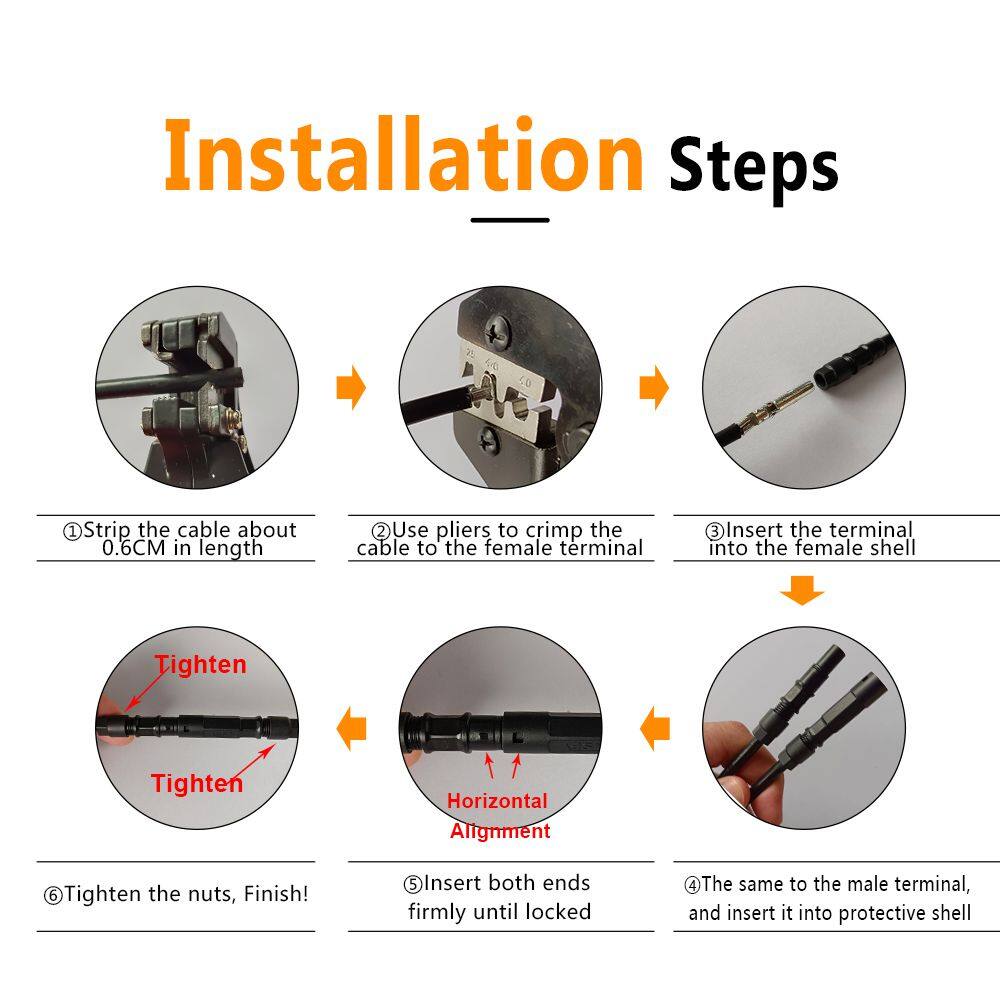 Installation Steps

①Strip the cable about 0.6CM in length

②Use pliers to crimp the cable to the female terminal

③Insert the terminal into the female shell

④The same to the male terminal, and insert it into protective shell

Horizontal Alignment

⑤Insert both ends firmly until locked

Tighten

Tighten

⑥Tighten the nuts, Finish!