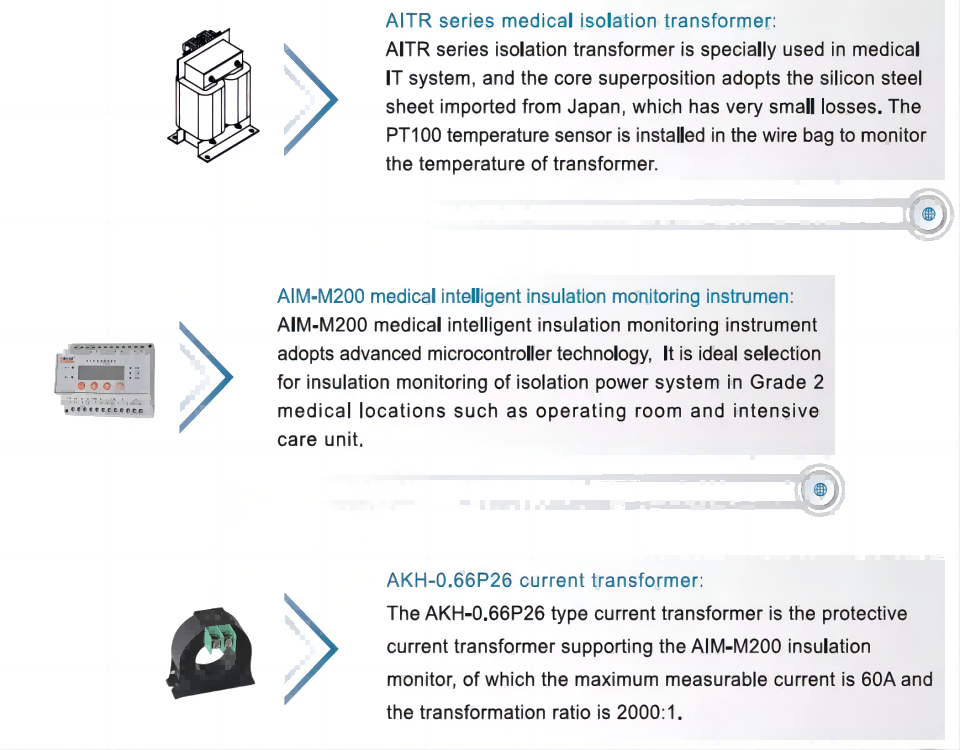 AITR series medical isolation transformer:
AITR series isolation transformer is specially used in medical IT system, and the core superposition adopts the silicon steel sheet imported from Japan, which has very small losses. The PT100 temperature sensor is installed in the wire bag to monitor the temperature of transformer.

AIM-M200 medical intelligent insulation monitoring instrumen:
AIM-M200 medical intelligent insulation monitoring instrument adopts advanced microcontroller technology, It is ideal selection for insulation monitoring of isolation power system in Grade 2 medical locations such as operating room and intensive care unit.

AKH-0.66P26 current transformer:
The AKH-0.66P26 type current transformer is the protective current transformer supporting the AIM-M200 insulation monitor, of which the maximum measurable current is 60A and the transformation ratio is 2000:1.