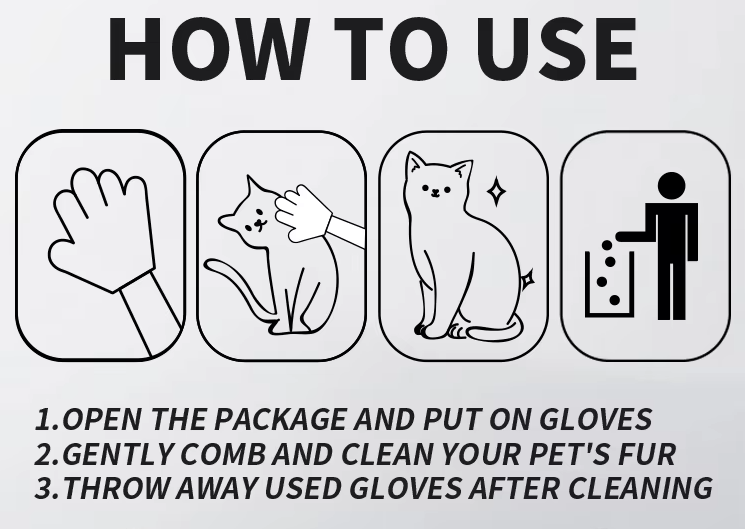 HOW TO USE

1.OPEN THE PACKAGE AND PUT ON GLOVES
2.GENTLY COMB AND CLEAN YOUR PET'S FUR
3.THROW AWAY USED GLOVES AFTER CLEANING