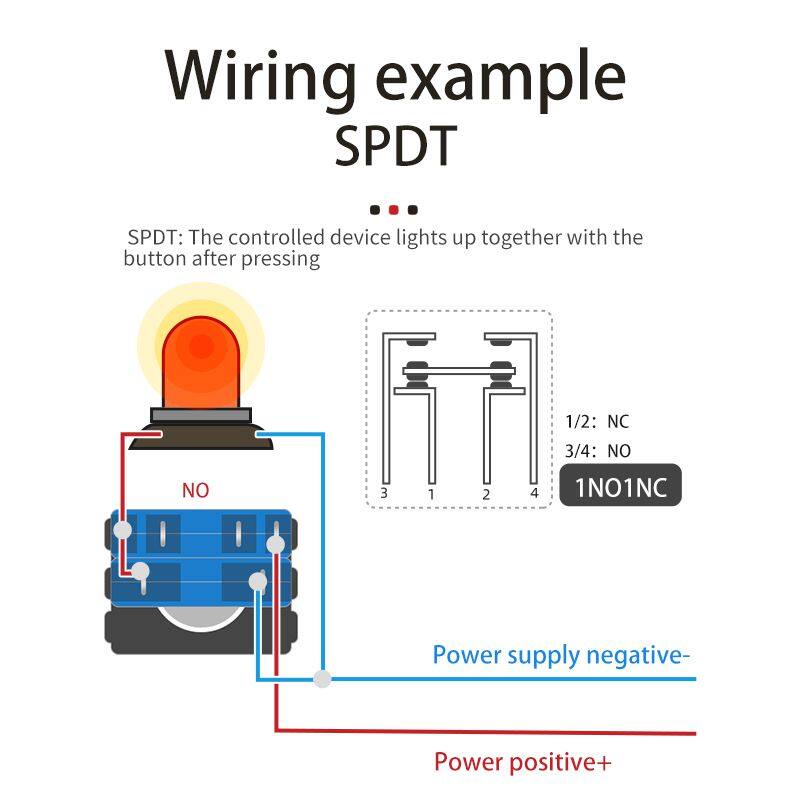 Wiring example
SPDT

SPDT: The controlled device lights up together with the button after pressing

3 1 2 4

1/2: NC
3/4: NO
1NO1NC

NO

Power supply negative-

Power positive+