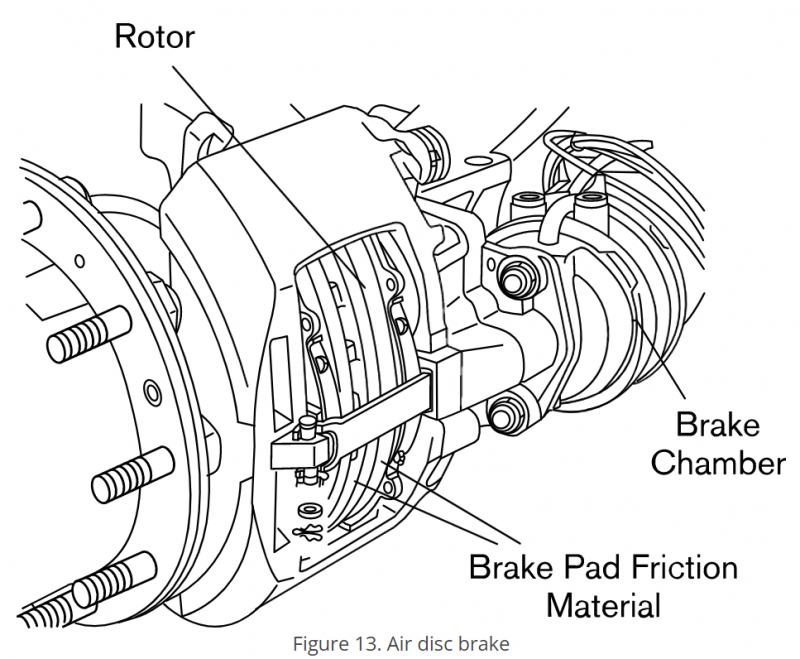 Rotor

Brake Chamber

Brake Pad Friction Material

Figure 13. Air disc brake