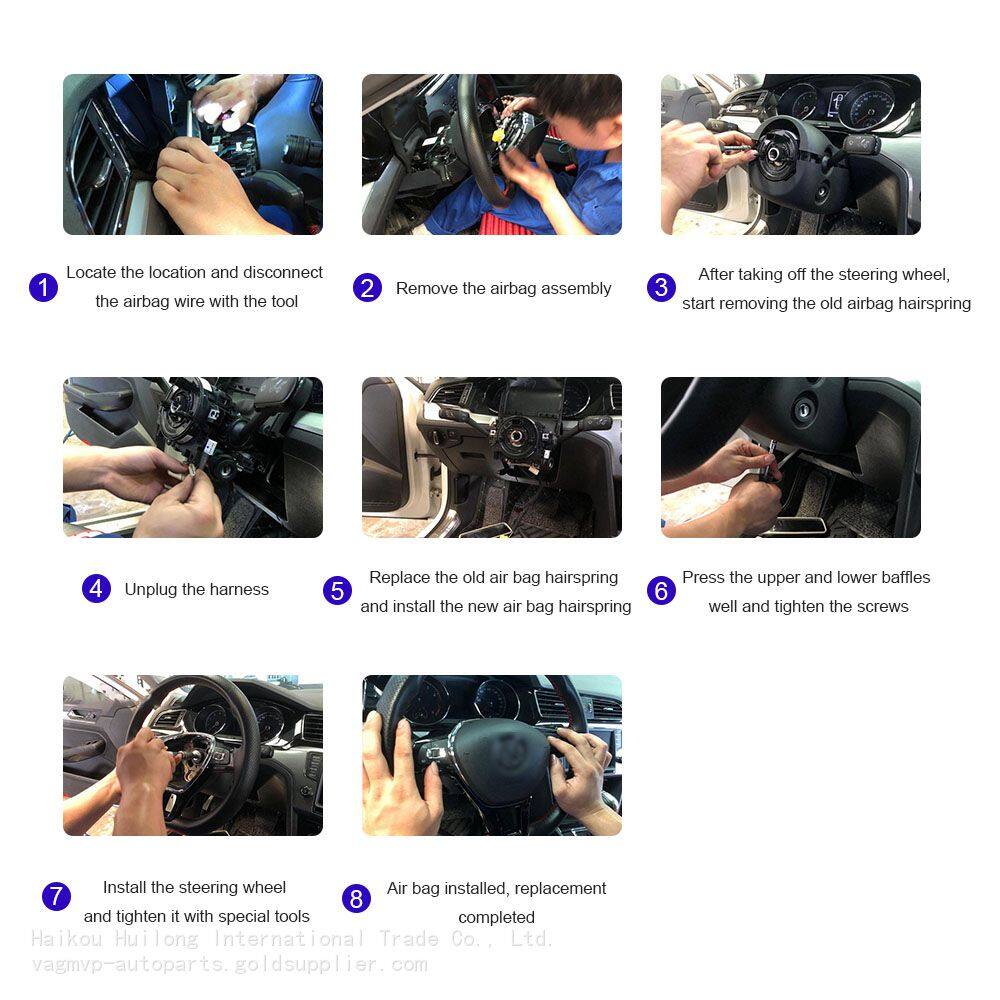 1 Locate the location and disconnect the airbag wire with the tool

2 Remove the airbag assembly

3 After taking off the steering wheel, start removing the old airbag hairspring

4 Unplug the harness

5 Replace the old air bag hairspring and install the new air bag hairspring

6 Press the upper and lower baffles well and tighten the screws

7 Install the steering wheel and tighten it with special tools

8 Air bag installed, replacement completed

Haikou Huilong International Trade Co., Ltd.
vagmvp-autoparts.goldsupplier.com