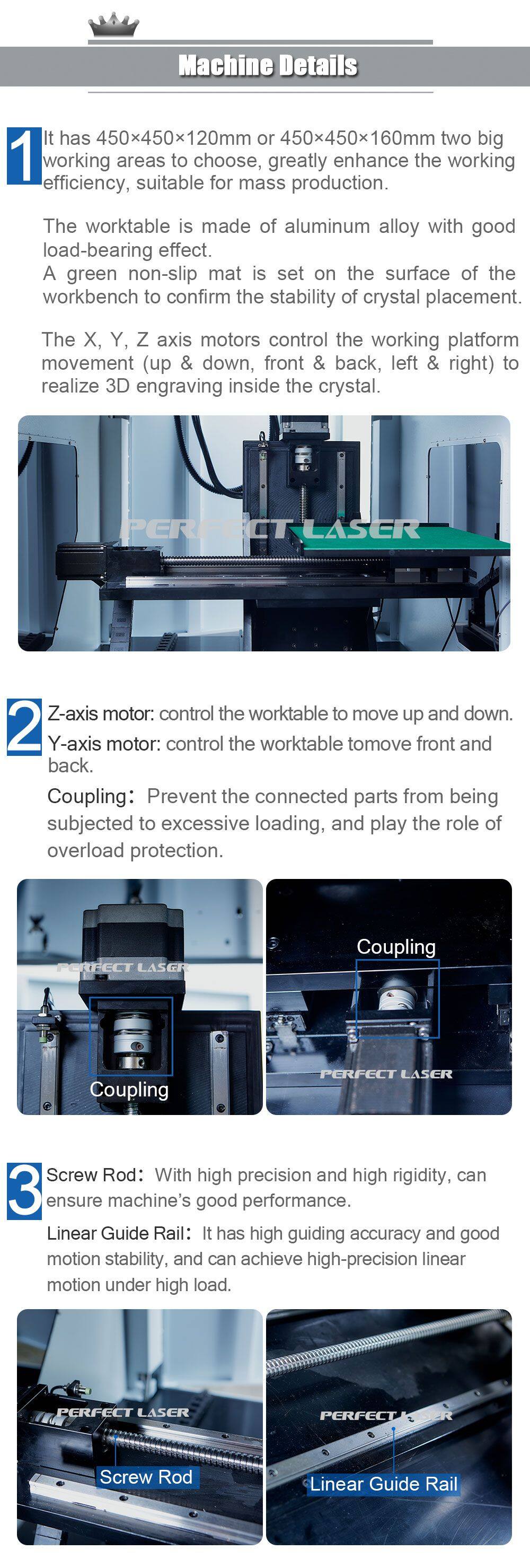 Machine Details

1 It has 450×450×120mm or 450×450×160mm two big working areas to choose, greatly enhance the working efficiency, suitable for mass production.

The worktable is made of aluminum alloy with good load-bearing effect.
A green non-slip mat is set on the surface of the workbench to confirm the stability of crystal placement.

The X, Y, Z axis motors control the working platform movement (up & down, front & back, left & right) to realize 3D engraving inside the crystal.

PERFECT LASER

2 Z-axis motor: control the worktable to move up and down.
Y-axis motor: control the worktable tomove front and back.
Coupling: Prevent the connected parts from being subjected to excessive loading, and play the role of overload protection.

PERFECT LASER
Coupling
Coupling
PERFECT LASER

3 Screw Rod: With high precision and high rigidity, can ensure machine's good performance.
Linear Guide Rail: It has high guiding accuracy and good motion stability, and can achieve high-precision linear motion under high load.

PERFECT LASER
Screw Rod
PERFECT LASER
Linear Guide Rail