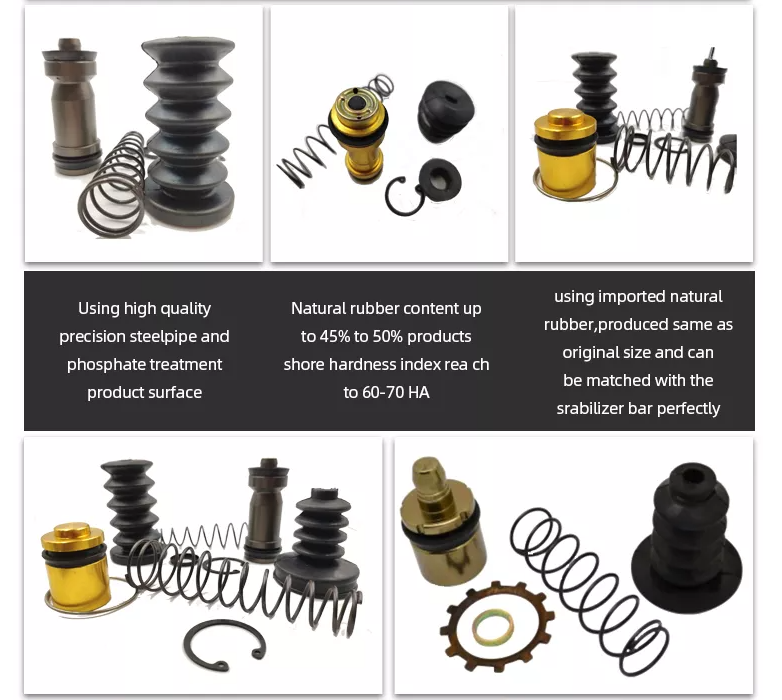 Using high quality precision steelpipe and phosphate treatment product surface

Natural rubber content up to 45% to 50% products shore hardness index rea ch to 60-70 HA

using imported natural rubber,produced same as original size and can be matched with the srabilizer bar perfectly